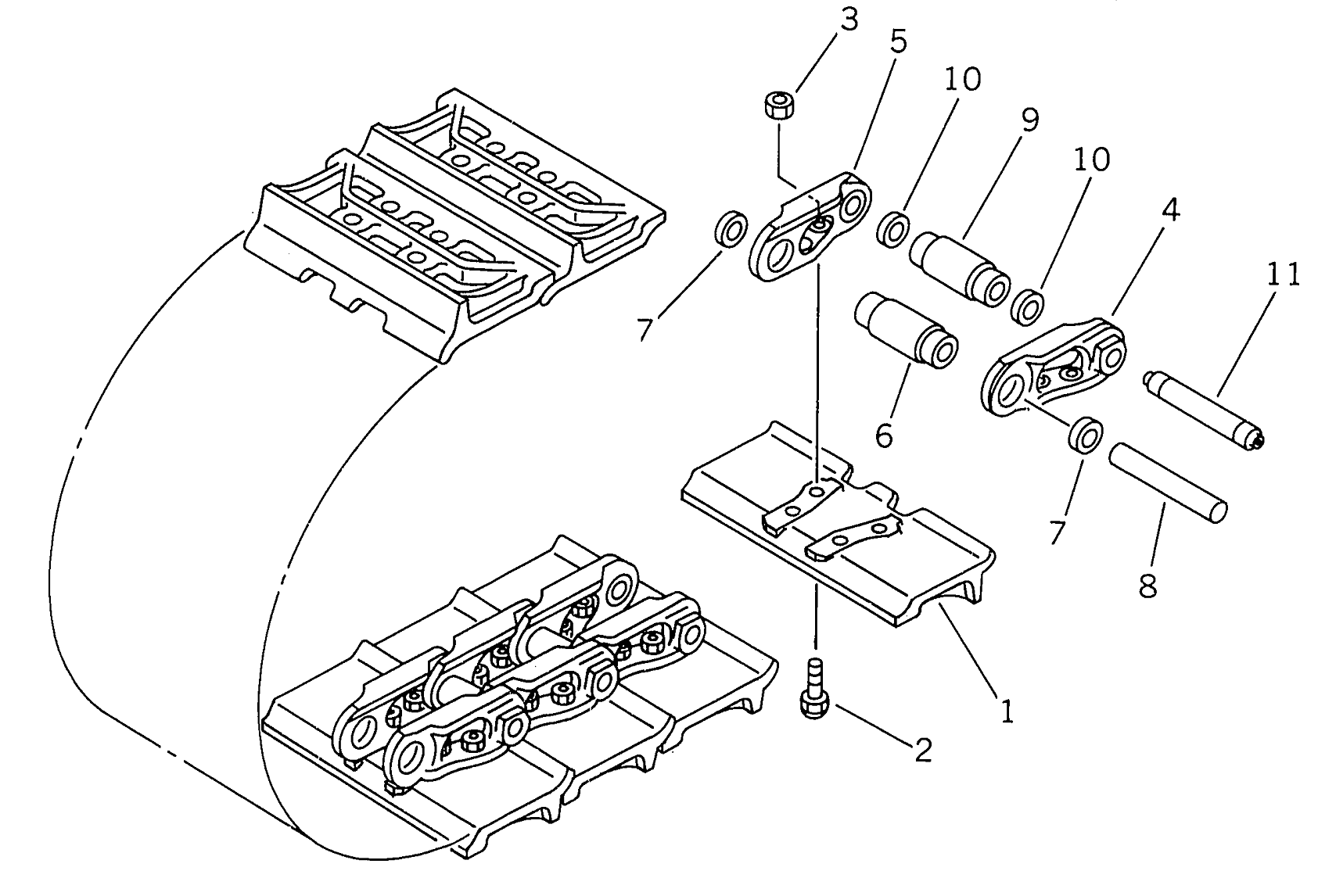 3
5
10
9
10
4
11
7
6
7
8
1
2