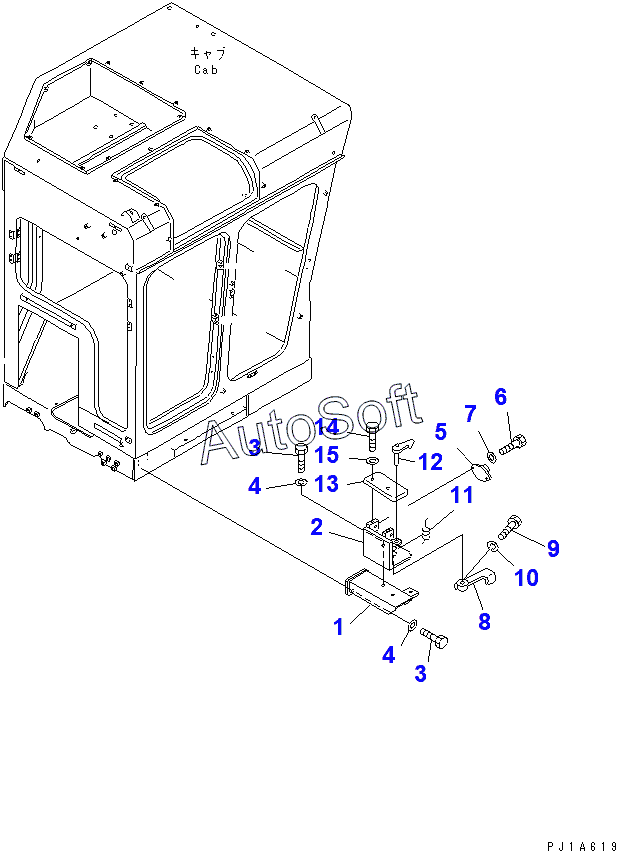 キャブ
Cab

AutoSoft

6
7
5
14
3
15
12
4
13
11
2
9
10
8
1
4
3

PJ1A619