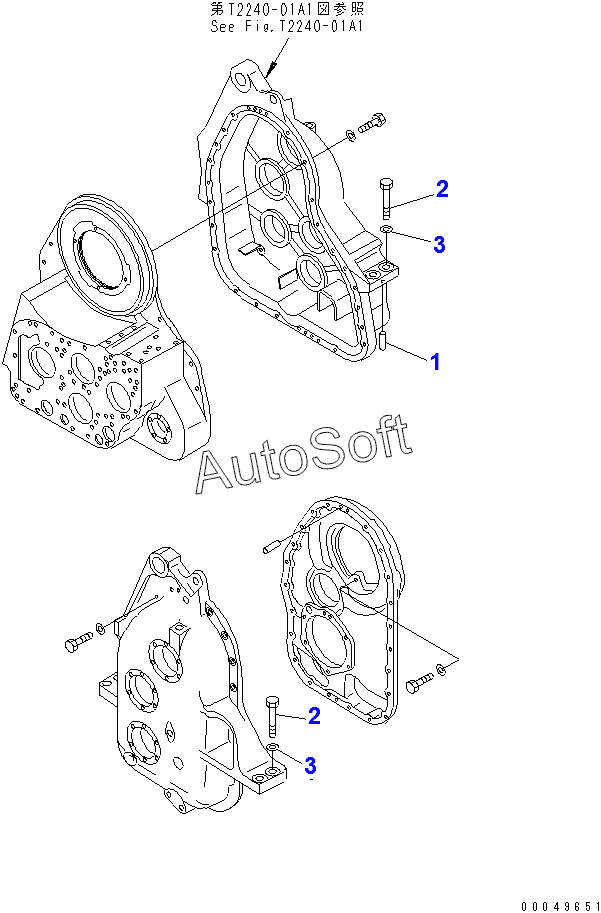 第T2240-01A1図参照
See Fig.T2240-01A1

2

3

1

AutoSoft

2

3

00049651