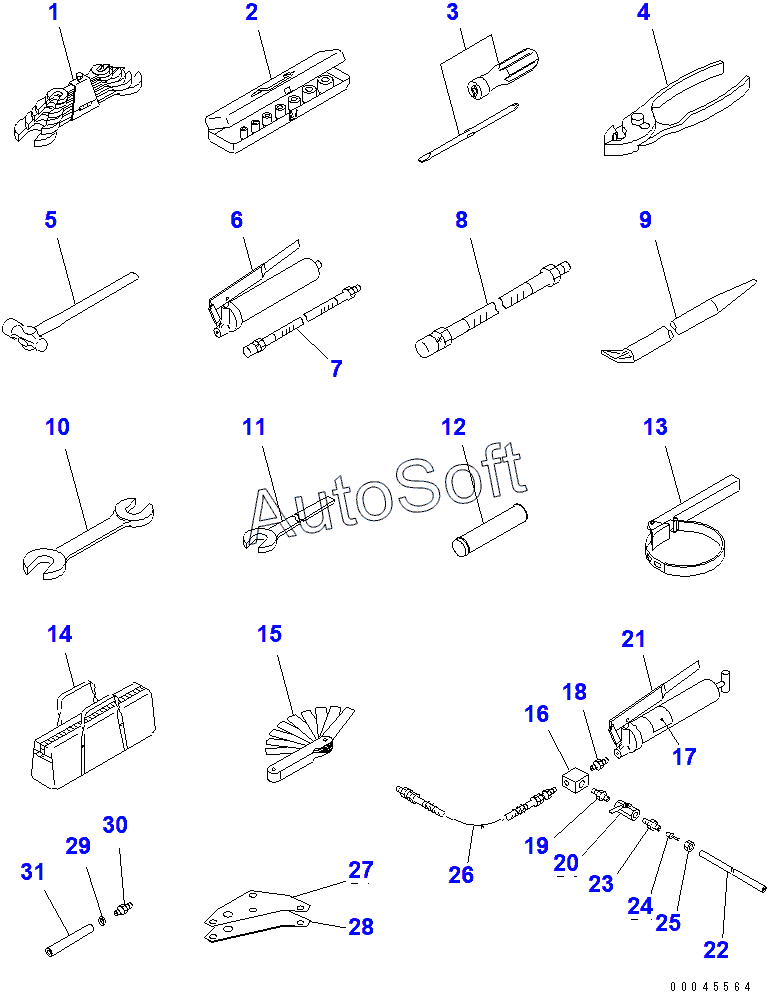 1
2
3
4
5
6
7
8
9
10
11
12
13
AutoSoft
14
15
21
18
16
17
19
20
23
24
25
22
26
30
29
31
27
28
00045564