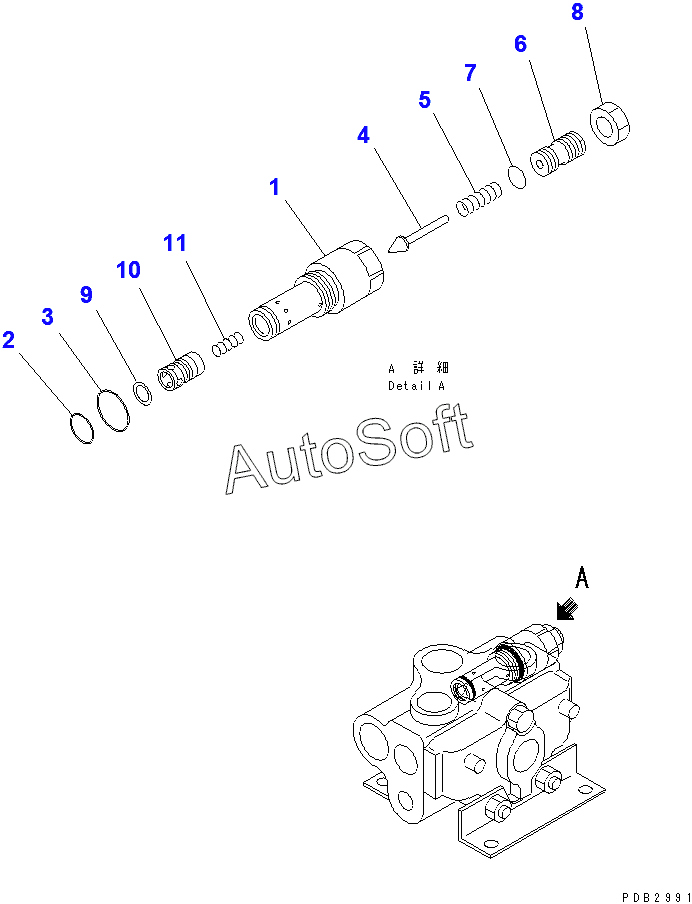 8
6
7
5
4
1
11
10
9
3
2

A 詳細
Detail A

AutoSoft

A

PDB2991