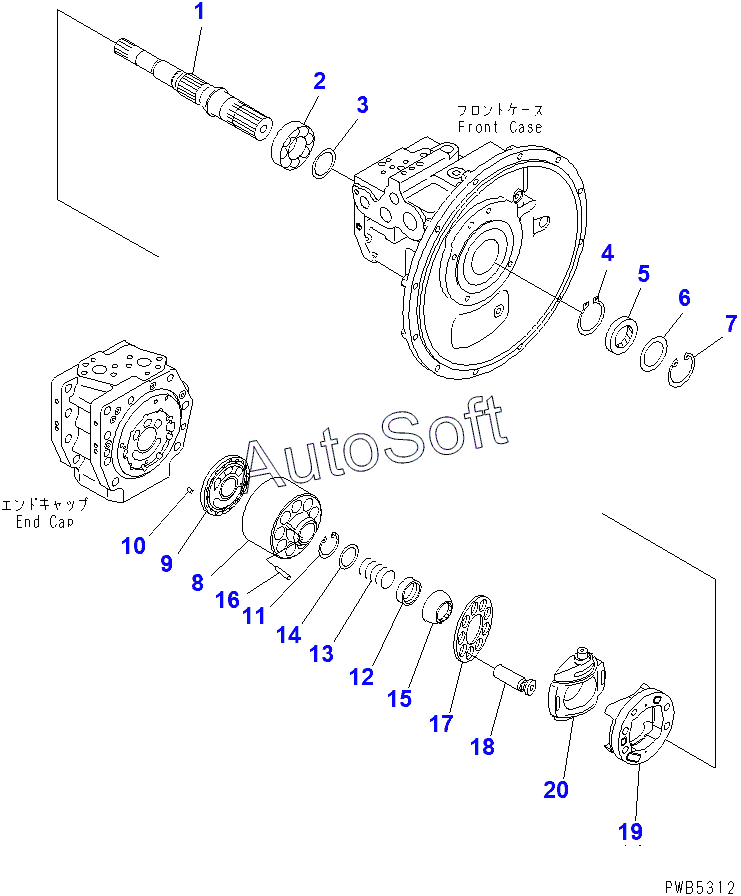 1
2
3
フロントケース
Front Case
4
5
6
7
AutoSoft
エンドキャップ
End Cap
10
9
8
16
11
14
13
12
15
17
18
20
19
PWB5312