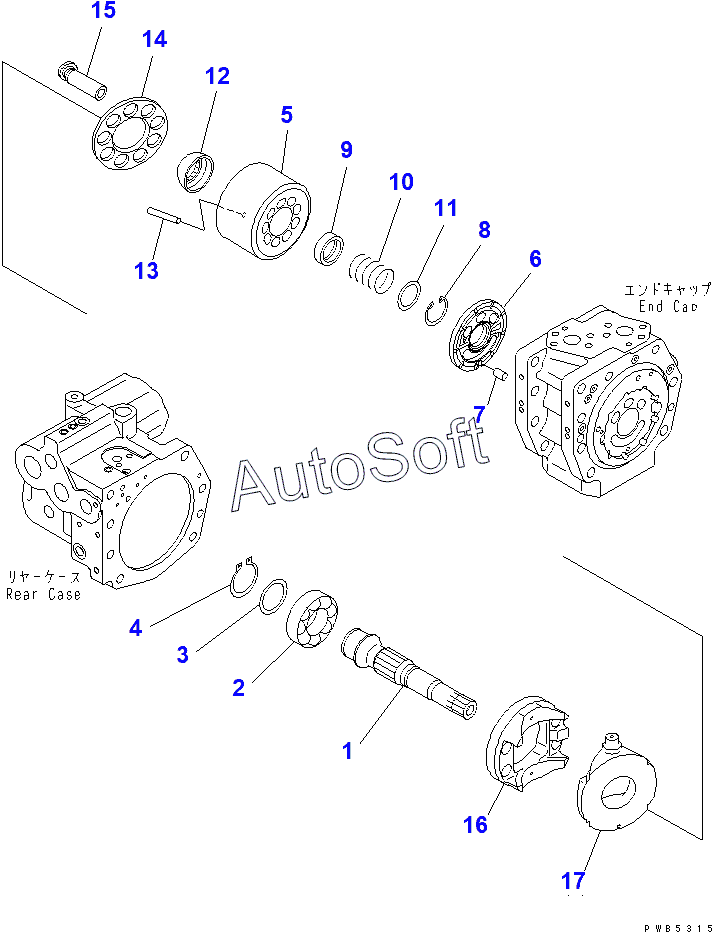 15
14
12
5
9
10
11
8
6
13
エンドキャップ
End Cap
7
AutoSoft
リヤーケース
Rear Case
4
3
2
1
16
17
PWB5315