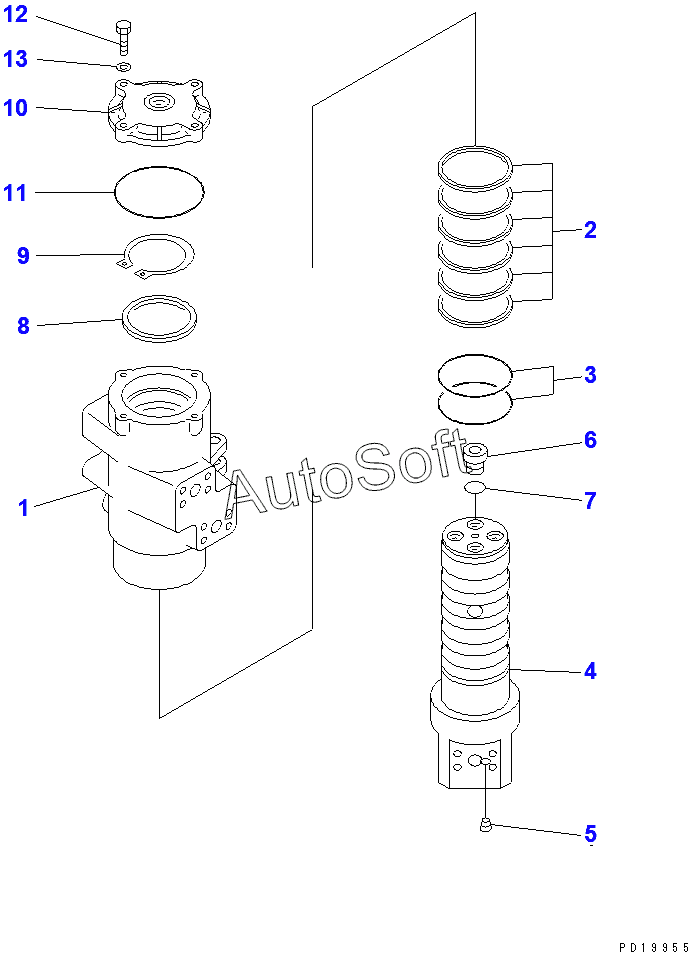 12
13
10
11
9
8
1
2
3
6
7
4
5
AutoSoft
PD19955