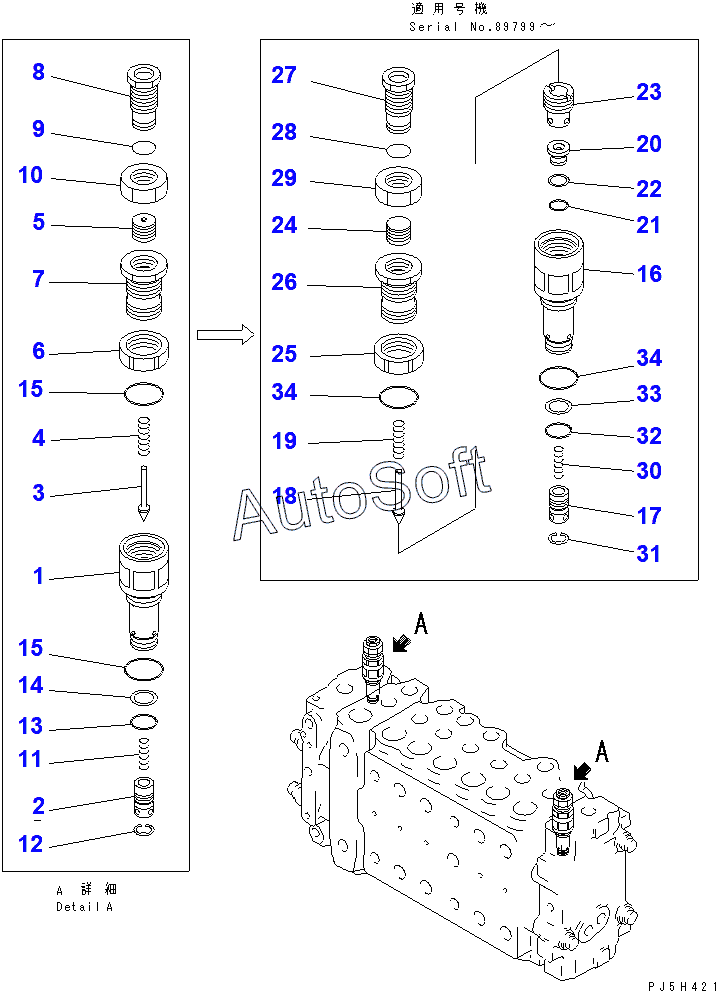 適用号機
Serial No.89799～

8
9
10
5
7
6
15
4
3
1
15
14
13
11
2
12

A 詳細
Detail A

27
28
29
24
26
25
34
19
18

23
20
22
21
16
34
33
32
30
17
31

AutoSoft

A
A

PJ5H421