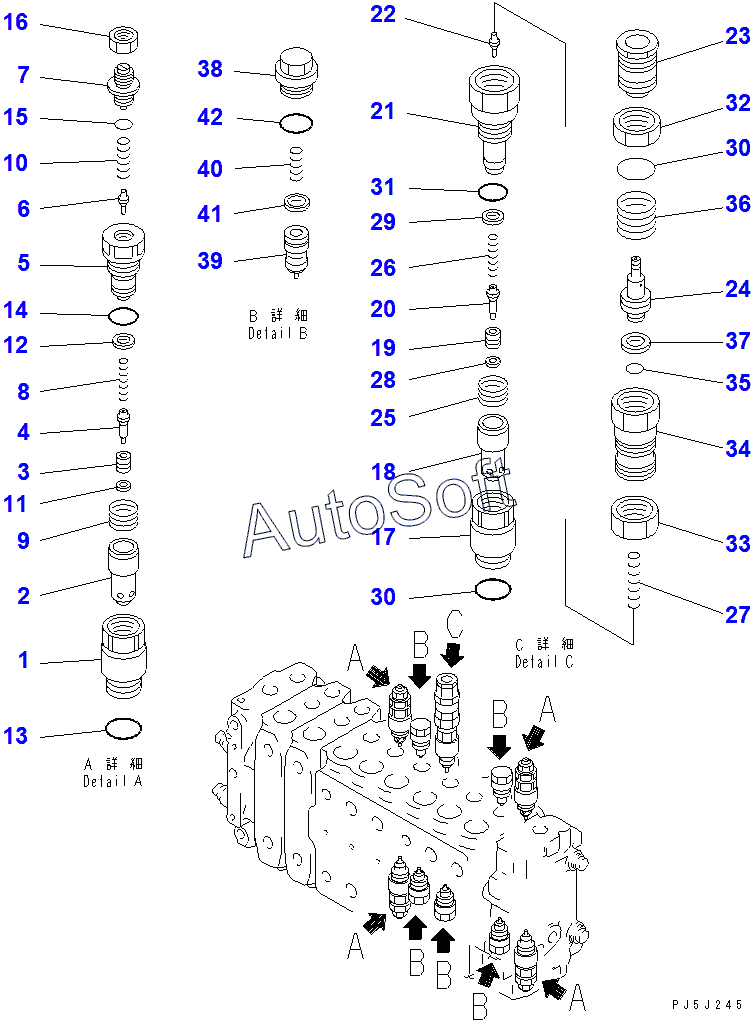 16
7
15
10
6
5
14
12
8
4
3
11
9
2
1
13

A 詳 細
Detail A

38
42
40
41
39

B 詳 細
Detail B

22
21
31
29
26
20
19
28
25
18
17
30

AutoSoft

23
32
30
36
24
37
35
34
33
27

C 詳 細
Detail C

A
B
C
B
A
A
B
B
B
A

PJ5J245