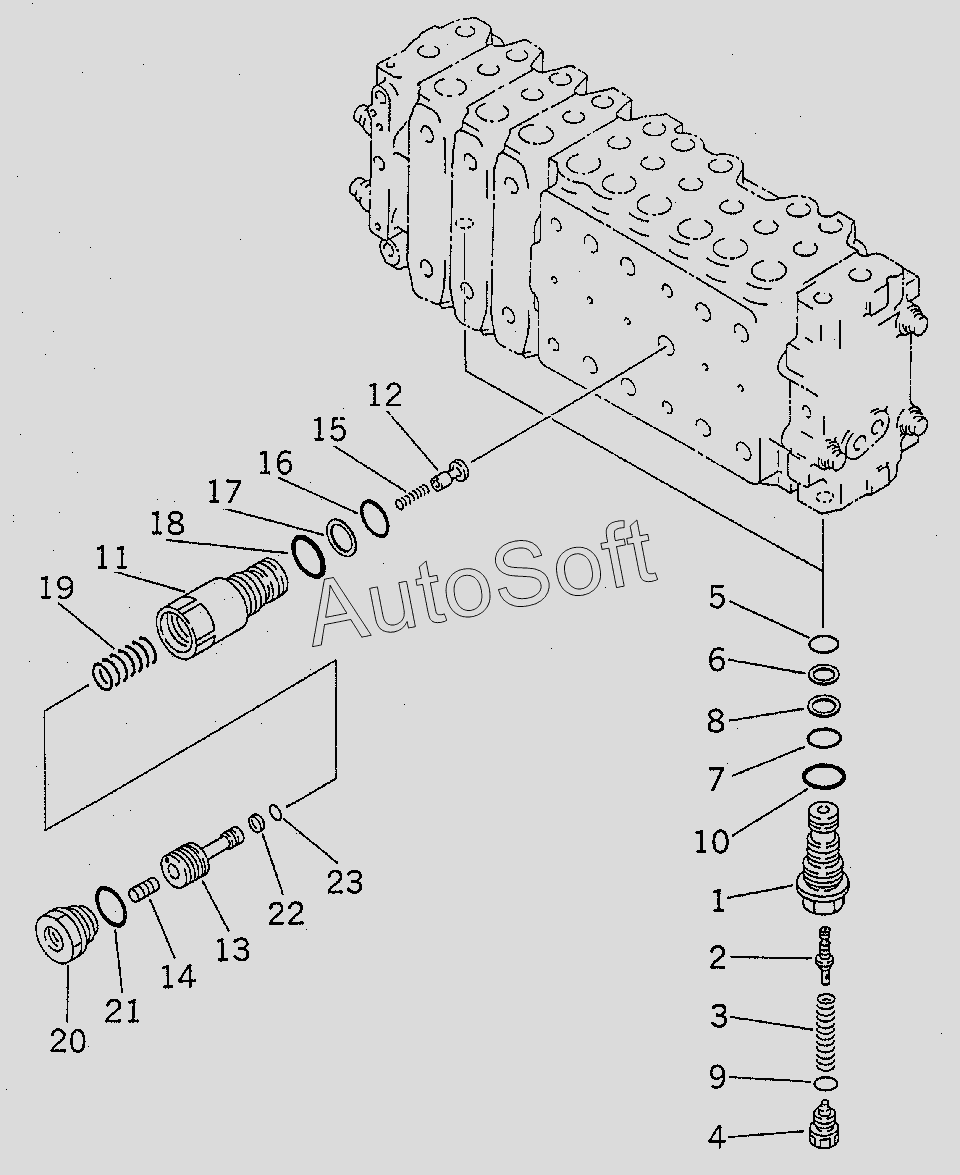 12
15
16
17
18
11
19
AutoSoft
5
6
8
7
10
1
2
3
9
4
23
22
13
14
21
20