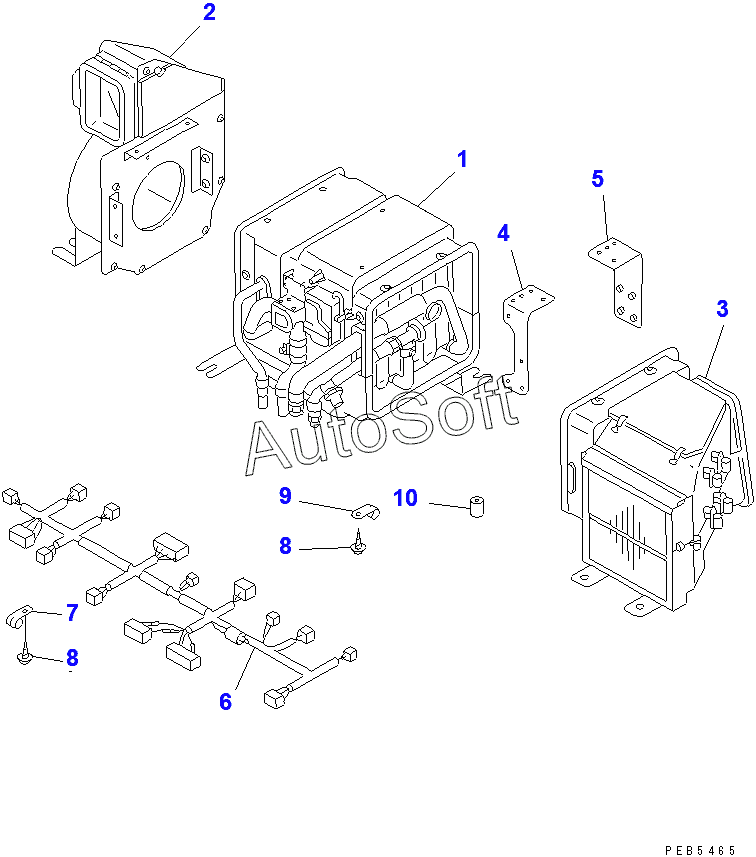 2
1
5
4
3
AutoSoft
9
10
8
7
8
6
PEB5465