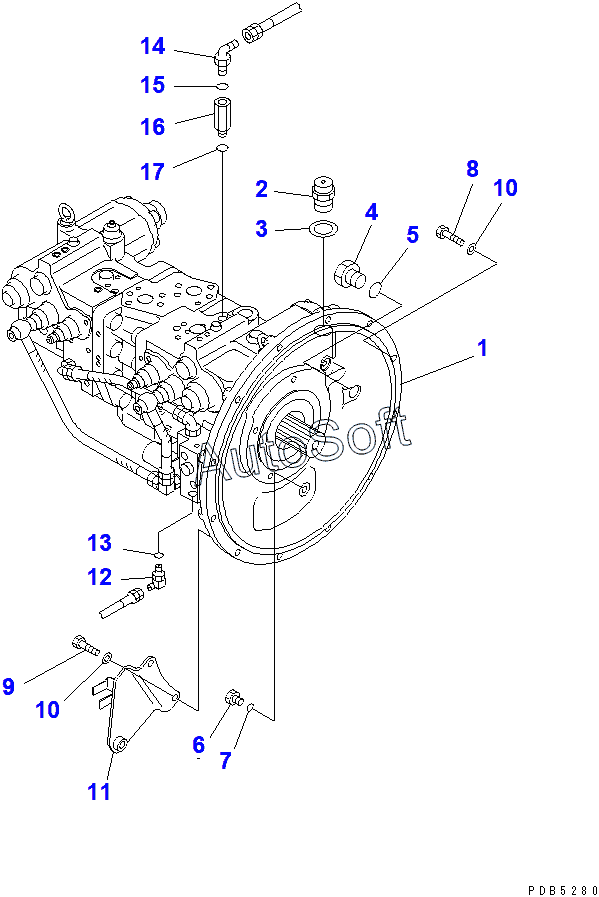 14
15
16
17
2
3
4
5
8
10
1
AutoSoft
13
12
9
10
11
6
7
PDB5280