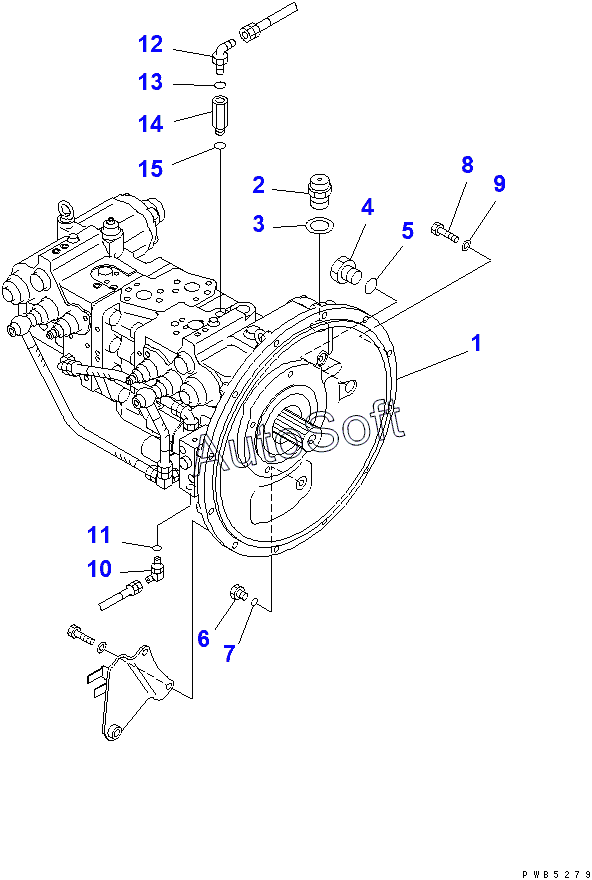 12
13
14
15
2
3
4
5
8
9
1
AutoSoft
11
10
6
7
PWB5279