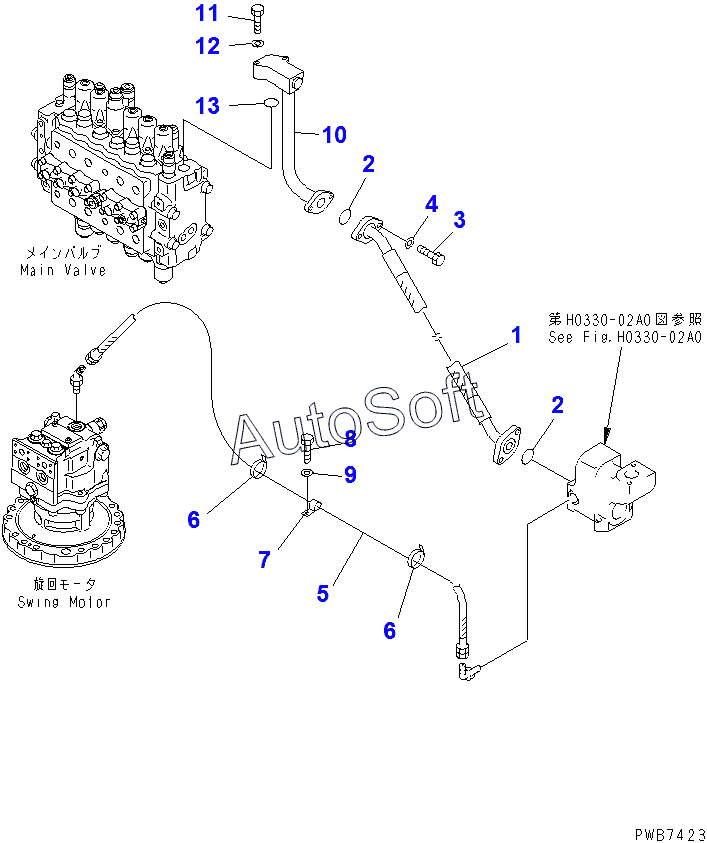 11
12
13
10
2
4
3
メインバルブ
Main Valve
第H0330-02A0図参照
See Fig.H0330-02A0
1
2
AutoSoft
8
9
6
7
5
6
旋回モータ
Swing Motor
PWB7423