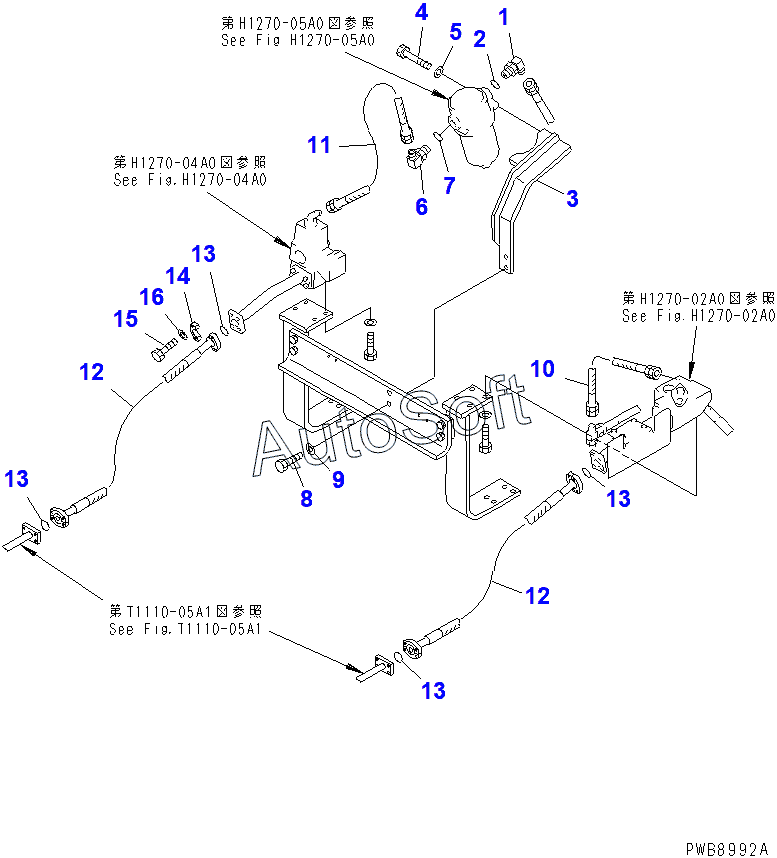 第H1270-05A0図参照
See Fig H1270-05A0

4
5
2
1

11

7
6
3

第H1270-04A0図参照
See Fig.H1270-04A0

13
14
16
15

12

第H1270-02A0図参照
See Fig.H1270-02A0

10

AutoSoft

9
8

13

13

12

第T1110-05A1図参照
See Fig.T1110-05A1

13

PWB8992A