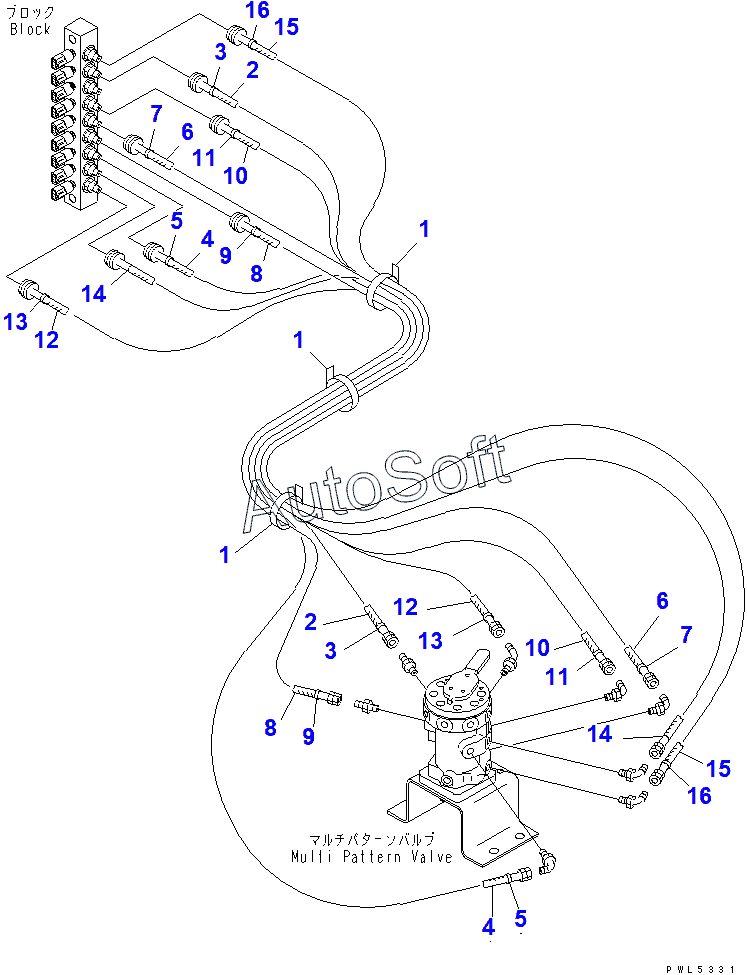 ブロック
Block

16
15
3
2
7
6
11
10
5
4
9
8
14
13
12
1
1

AutoSoft

1
2
3
12
13
6
7
10
11
8
9
14
15
16

マルチパターンバルブ
Multi Pattern Valve

4
5

PWL5331