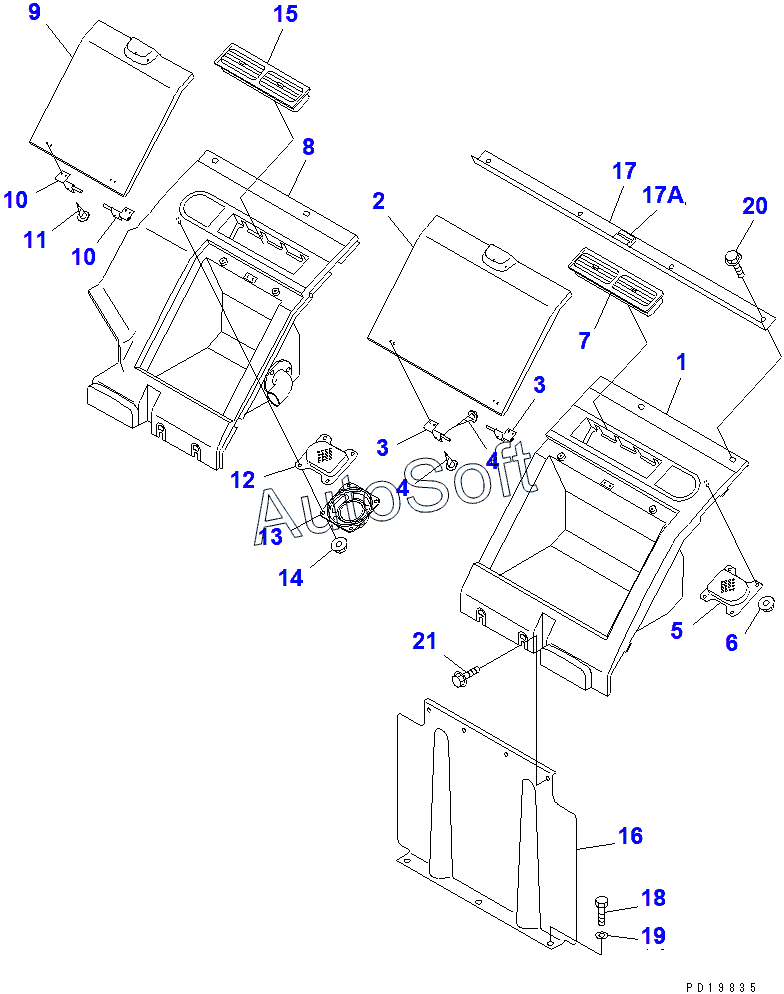 9
15
8
10
11
10
2
17
17A
20
7
1
3
3
4
4
12
AutoSoft
13
14
5
6
21
16
18
19
PD19835