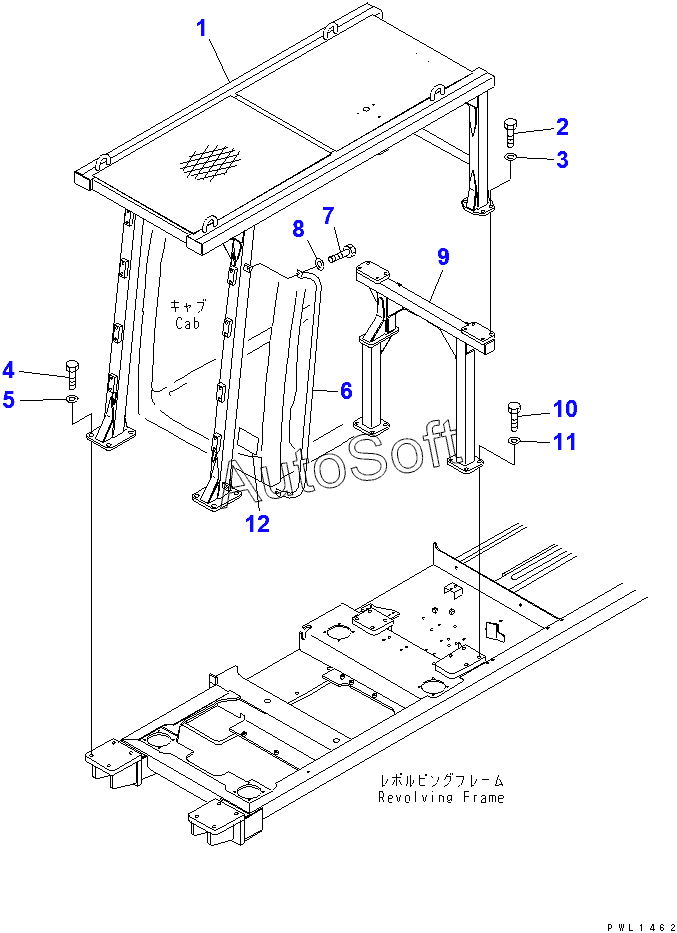 1
2
3
8
7
9
キャブ
Cab
4
5
6
10
11
AutoSoft
12
レボルビングフレーム
Revolving Frame
PWL1462