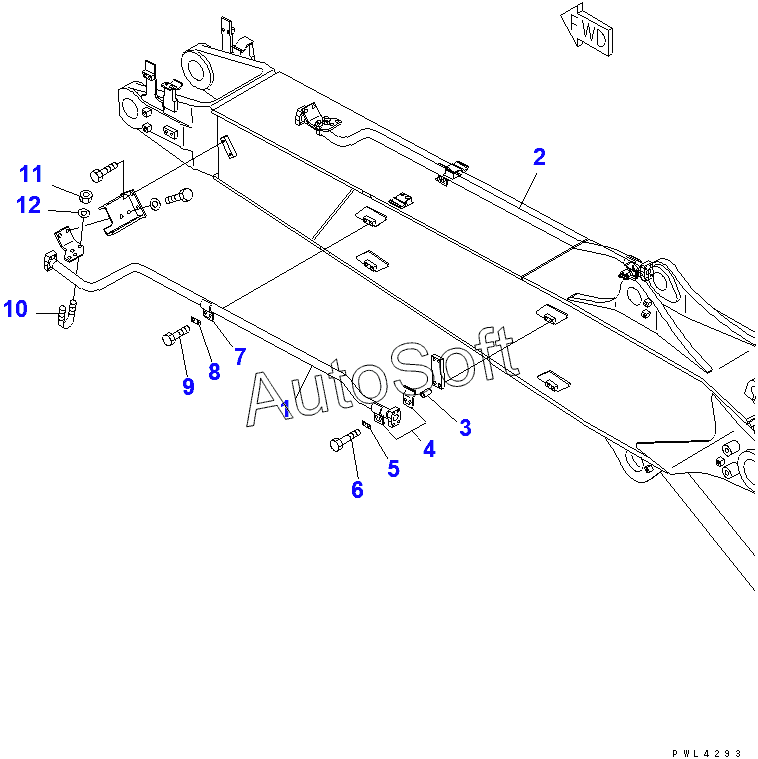 FWD

2

11

12

10

7

8

9

AutoSoft

1

3

4

5

6

PWL4293