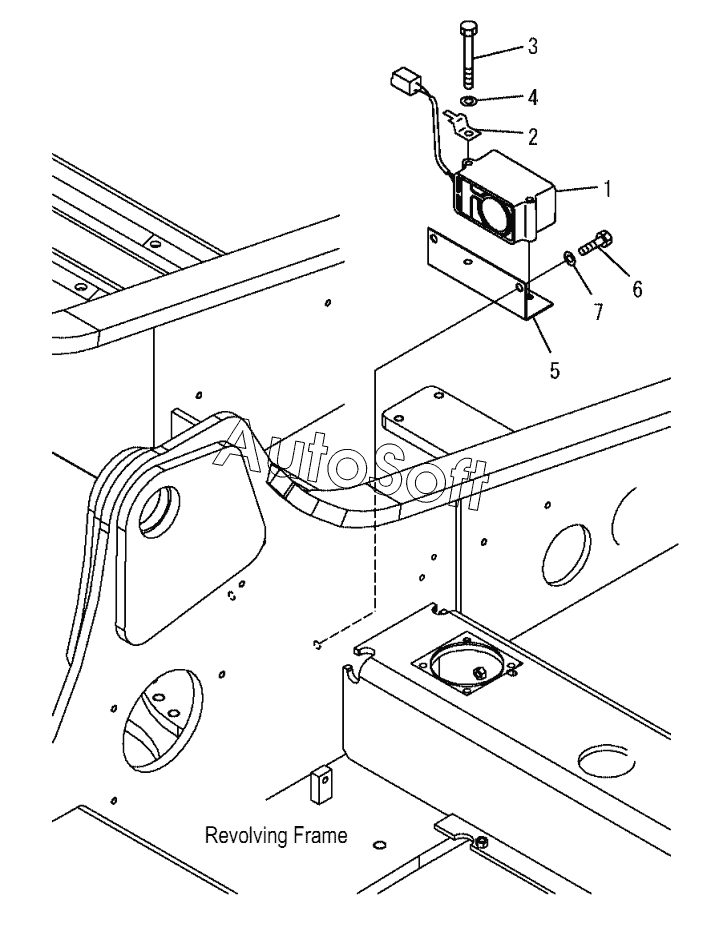 3
4
2
1
6
7
5
AutoSoft
Revolving Frame