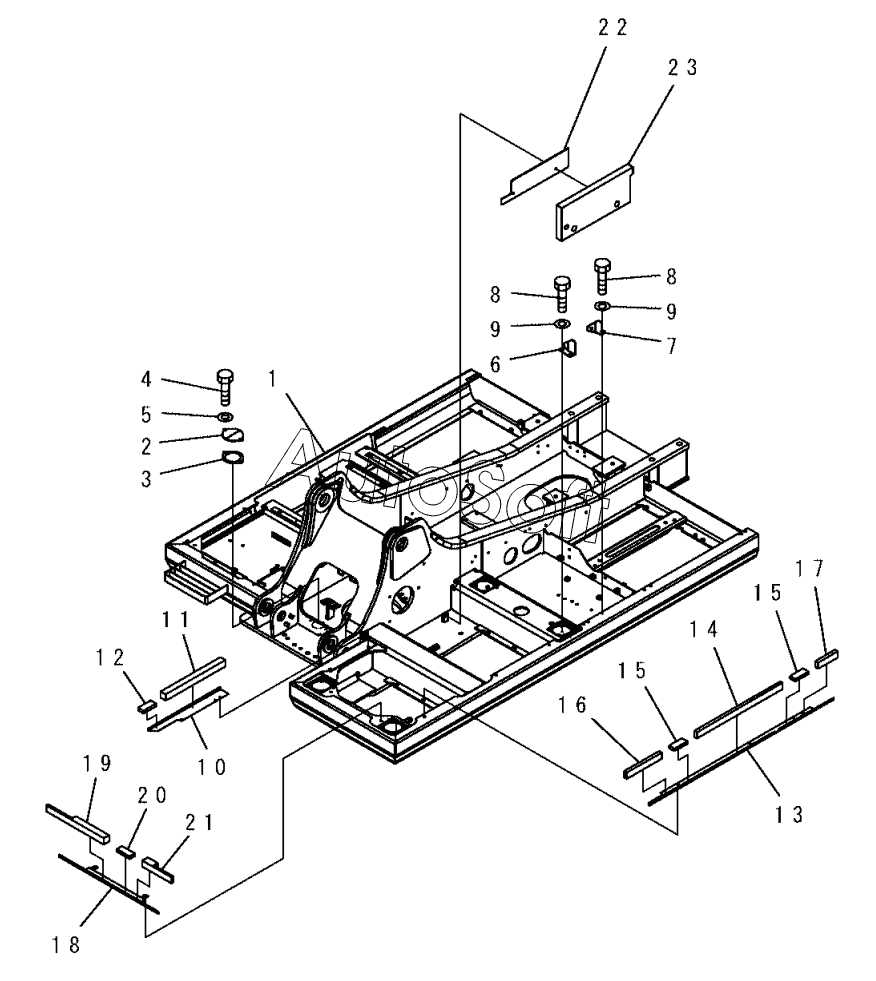 22
23
8
8
9
9
7
6
4
1
5
2
3
Autosoft
11
12
10
17
15
14
15
16
13
19
20
21
18