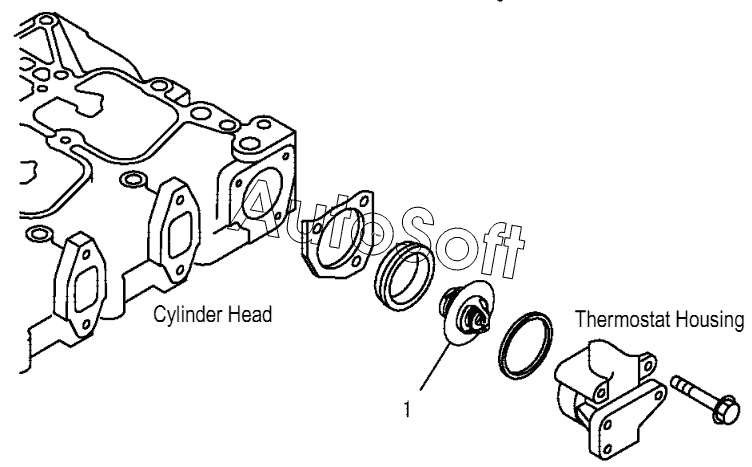 AutoSoft

Cylinder Head

Thermostat Housing

1