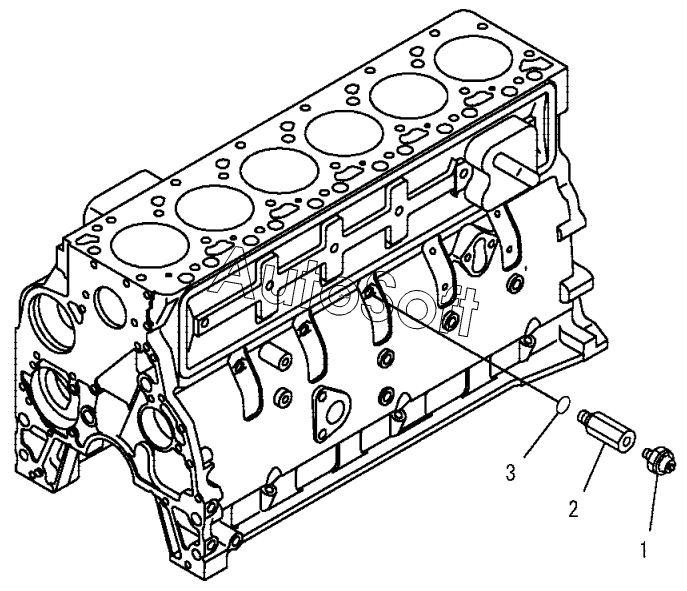 AutoSoft

3

2

1