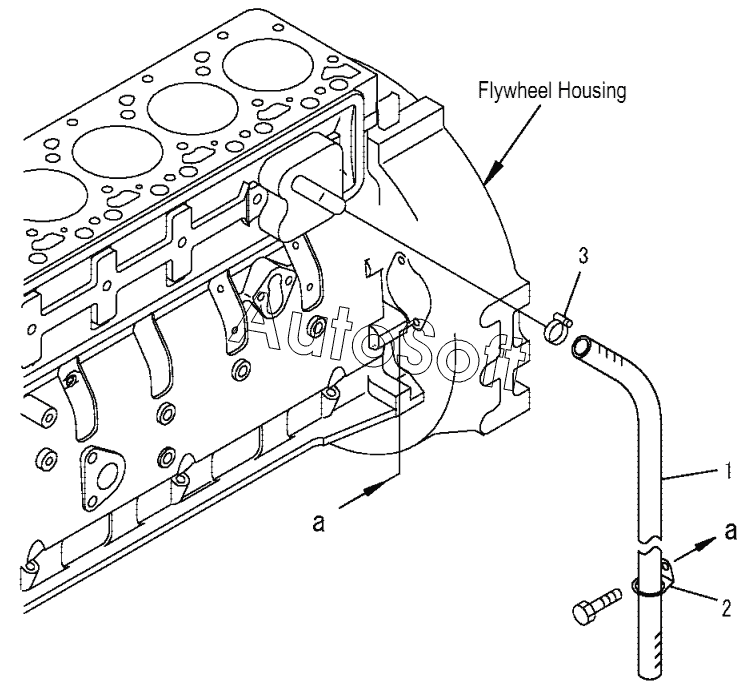 Flywheel Housing

3

AutoSoft

1

a

a

2