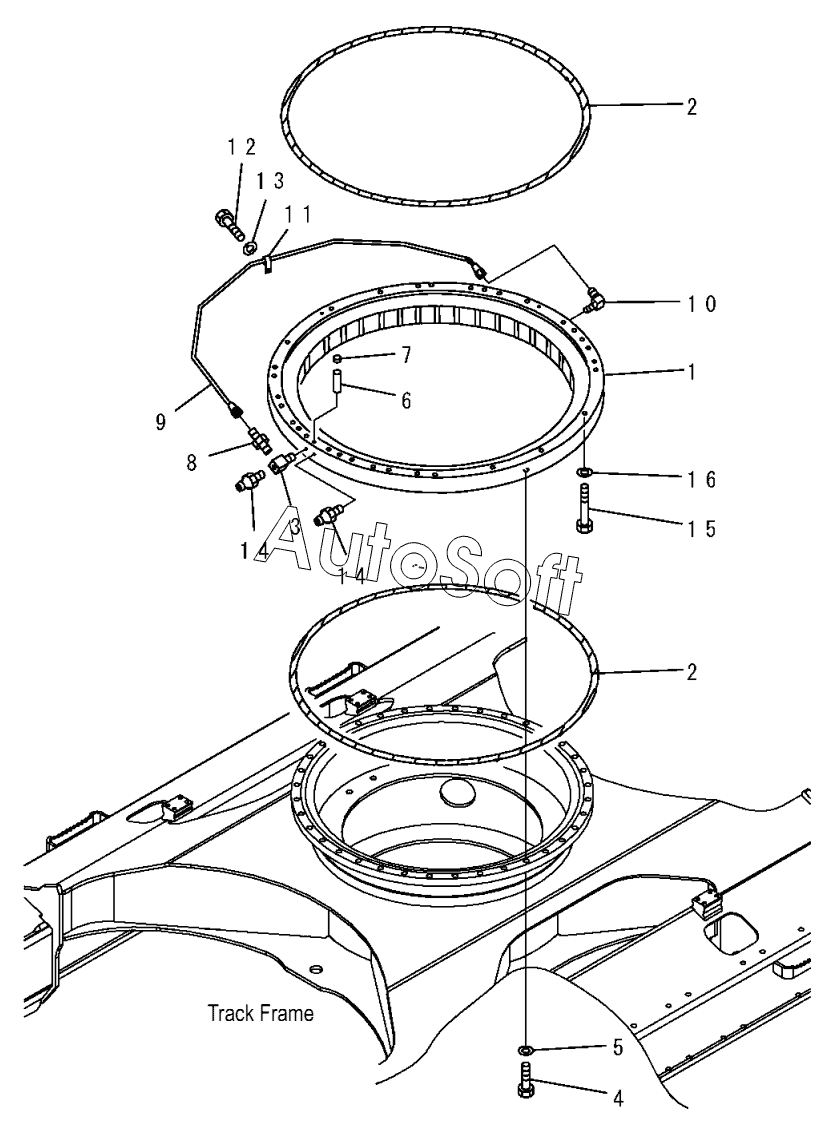 2
12
13
11
10
7
1
6
9
8
16
15
3
14
14
AutoSoft
2
Track Frame
5
4