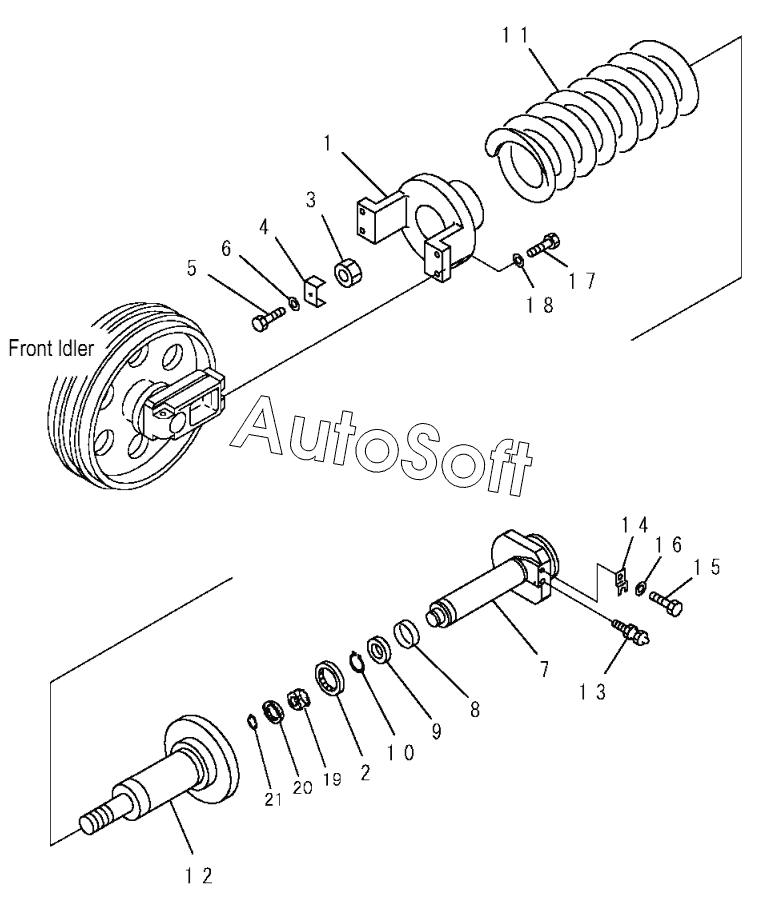 11
1
3
4
6
5
17
18
Front Idler
AutoSoft
14
16
15
7
13
8
9
10
2
19
20
21
12