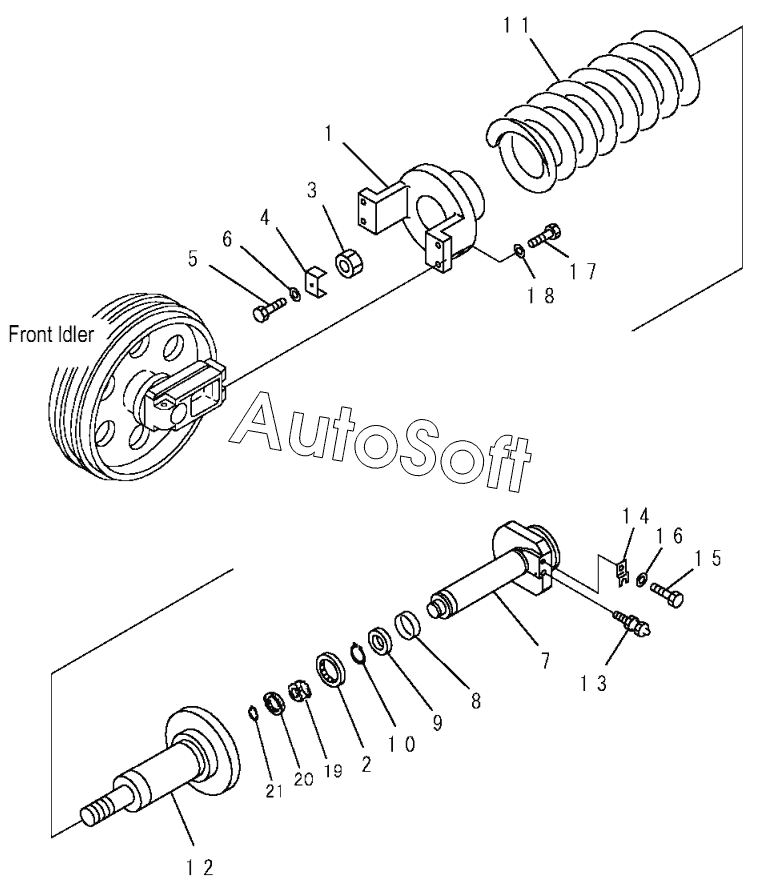 11
1
3
4
6
5
17
18
Front Idler
AutoSoft
14
16
15
7
13
8
9
10
2
19
20
21
12