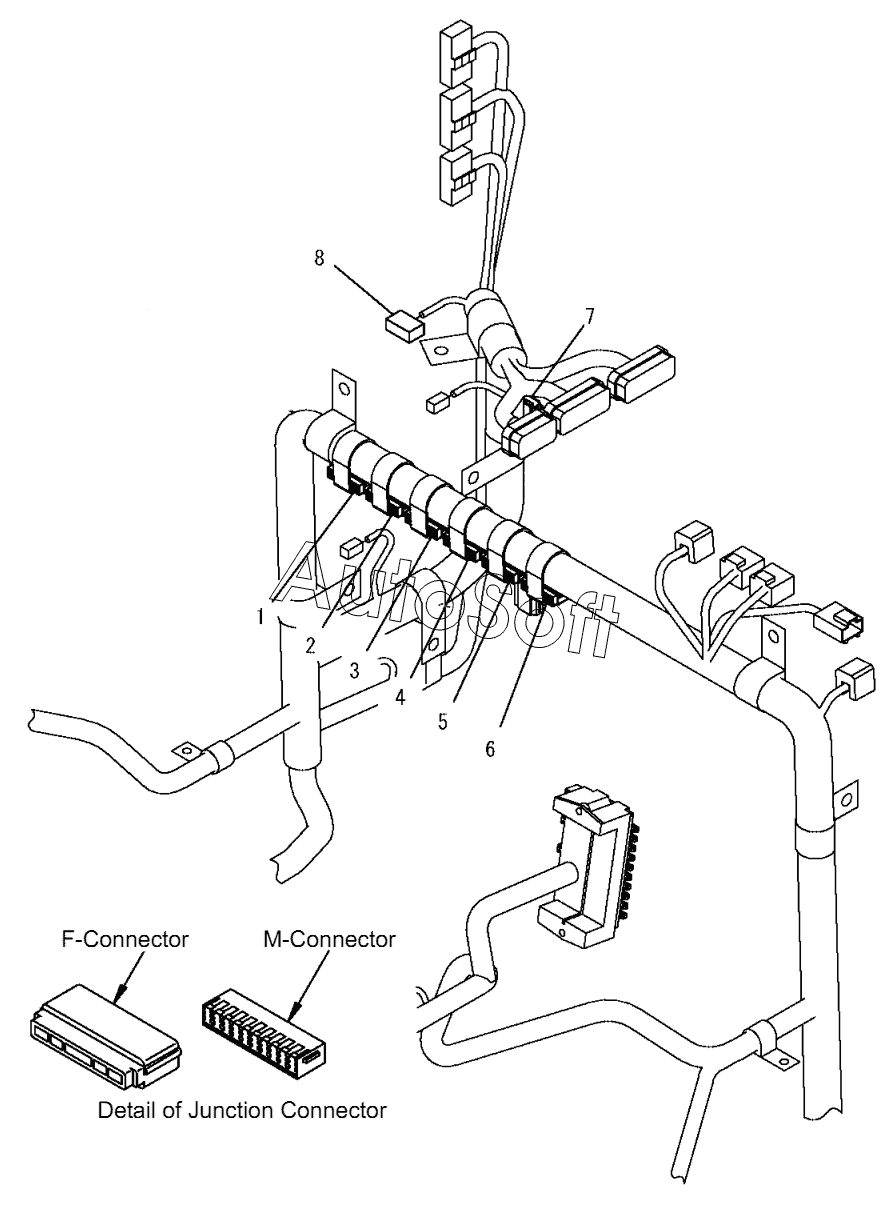 8

7

AutoSoft

1

2

3

4

5

6

F-Connector

M-Connector

Detail of Junction Connector