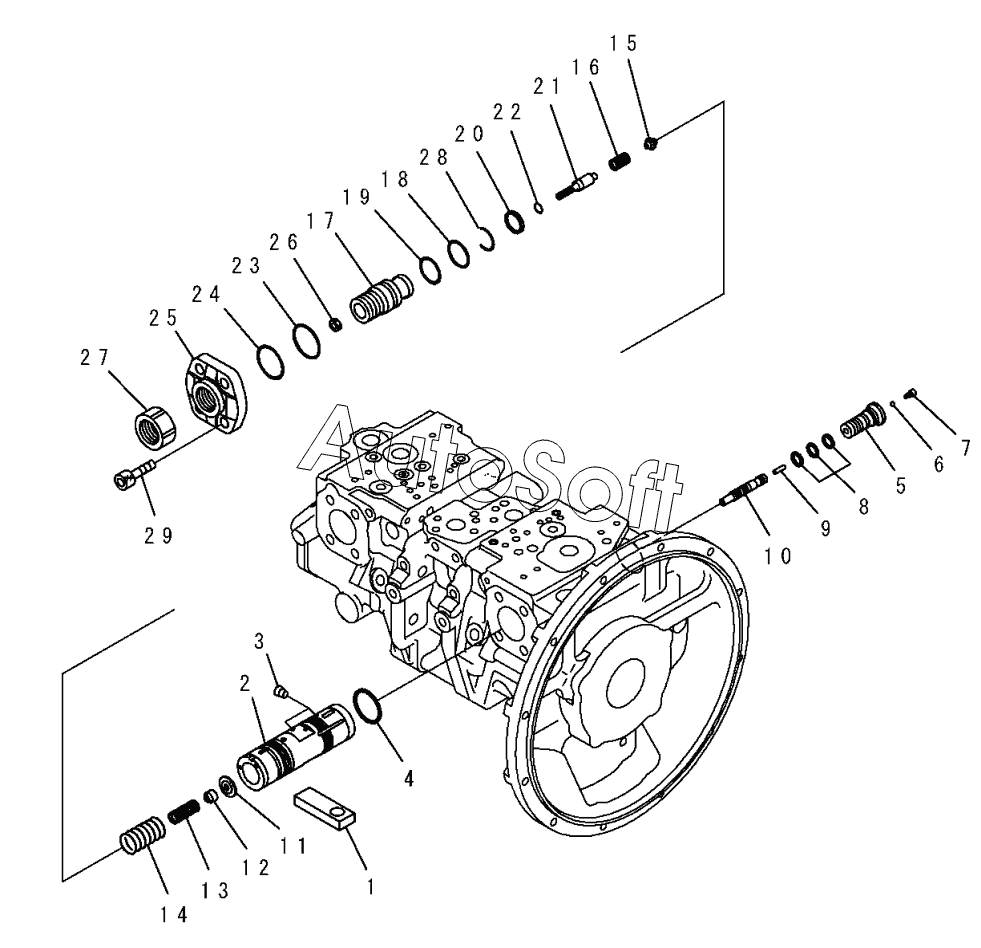 15
16
21
22
20
28
18
19
17
26
23
24
25
27
29
AutoSoft
7
6
5
8
9
10
3
2
4
11
12
13
14
1