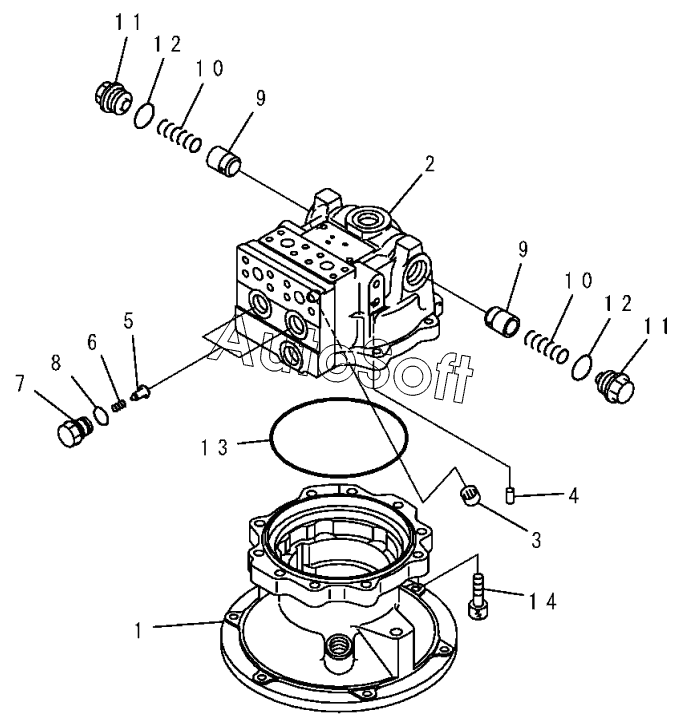 11
12
10
9
2
9
10
12
11
5
6
8
7
AutoSoft
13
4
3
14
1