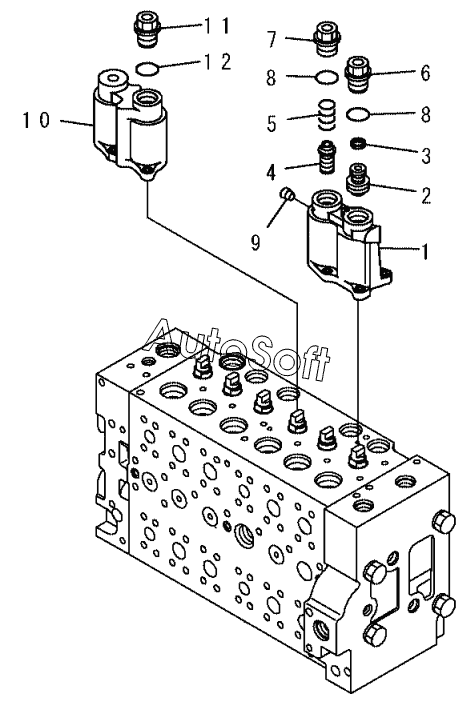 11
12
10
7
8
6
5
8
3
4
2
9
1
AutoSoft