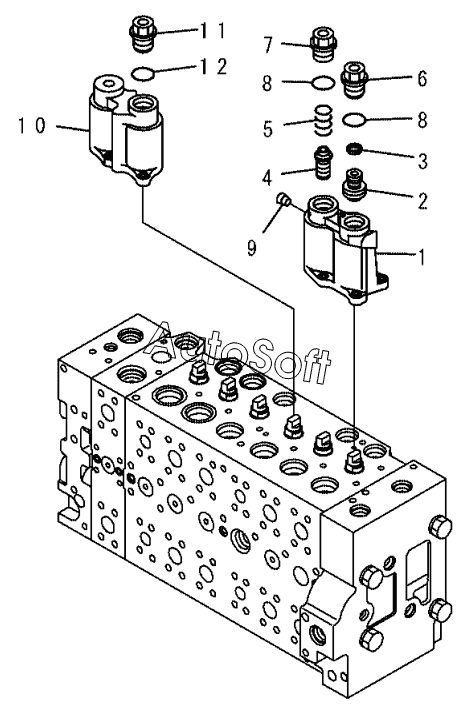 11
12
10
7
8
6
5
8
3
4
2
9
1
AutoSoft