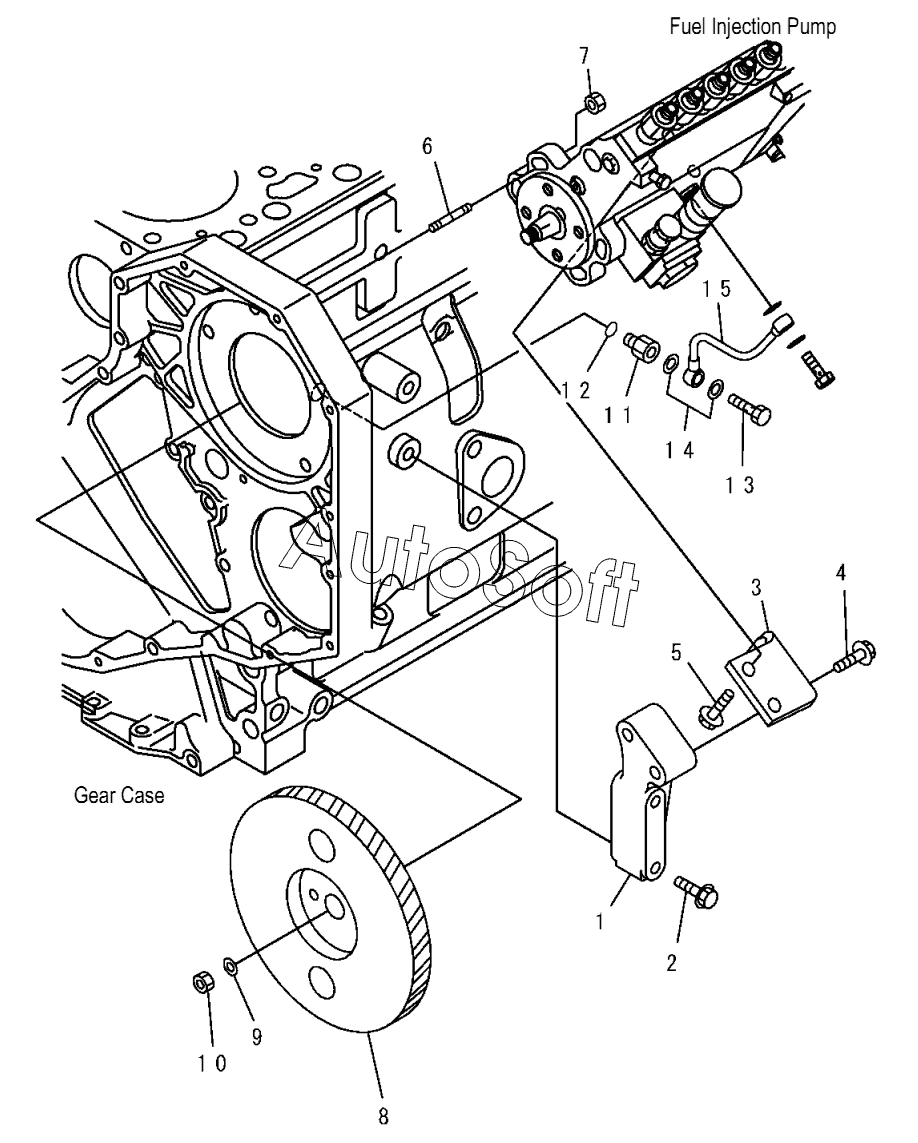 Fuel Injection Pump

7

6

15

12

11

14

13

AutoSoft

3

4

5

Gear Case

1

2

9

10

8