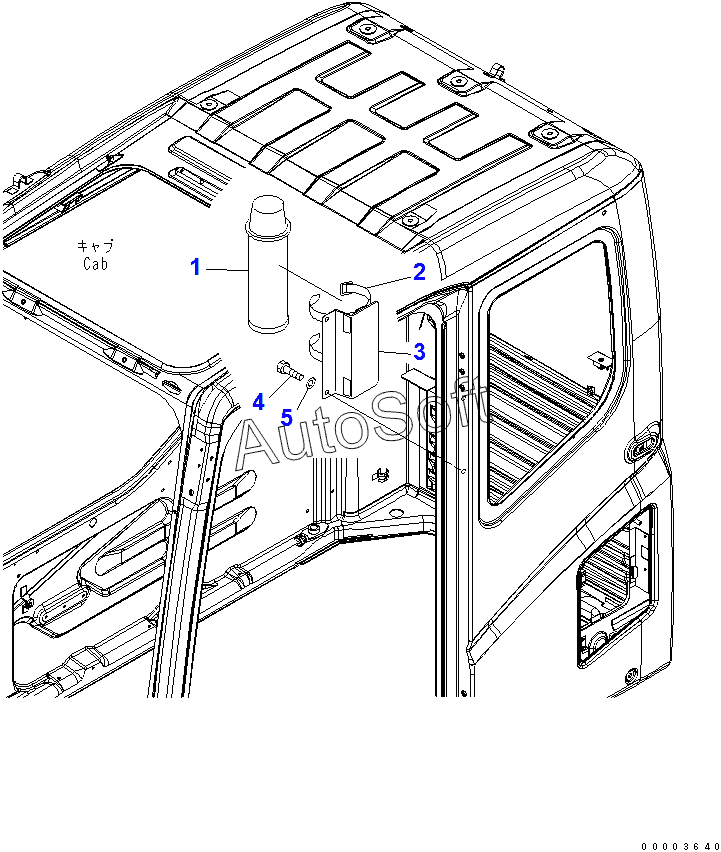 キャブ
Cab

1
2
3
4
5

AutoSoft

00003640