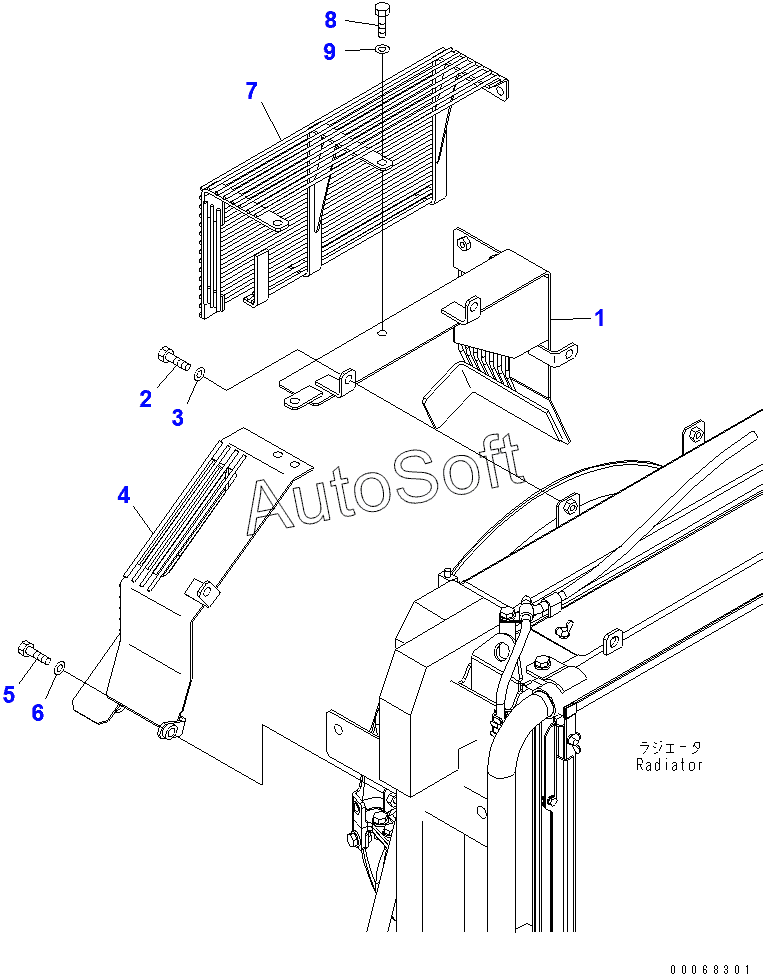 8
9
7
1
2
3
4
AutoSoft
5
6
ラジエータ
Radiator
00068301