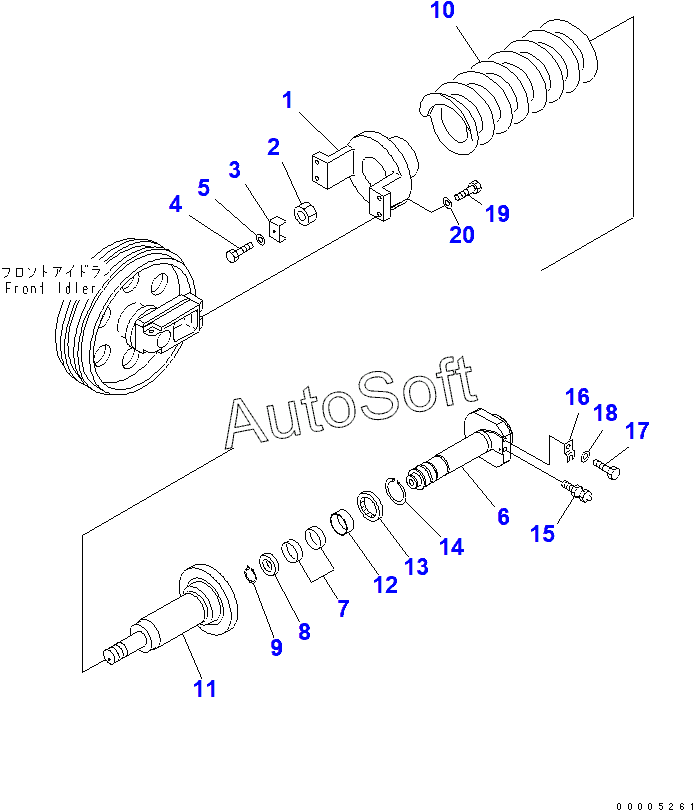 10

1

2

3

5

4

19

20

フロントアイドラ
Front Idler

AutoSoft

16

18

17

6

15

14

13

12

7

8

9

11

00005261