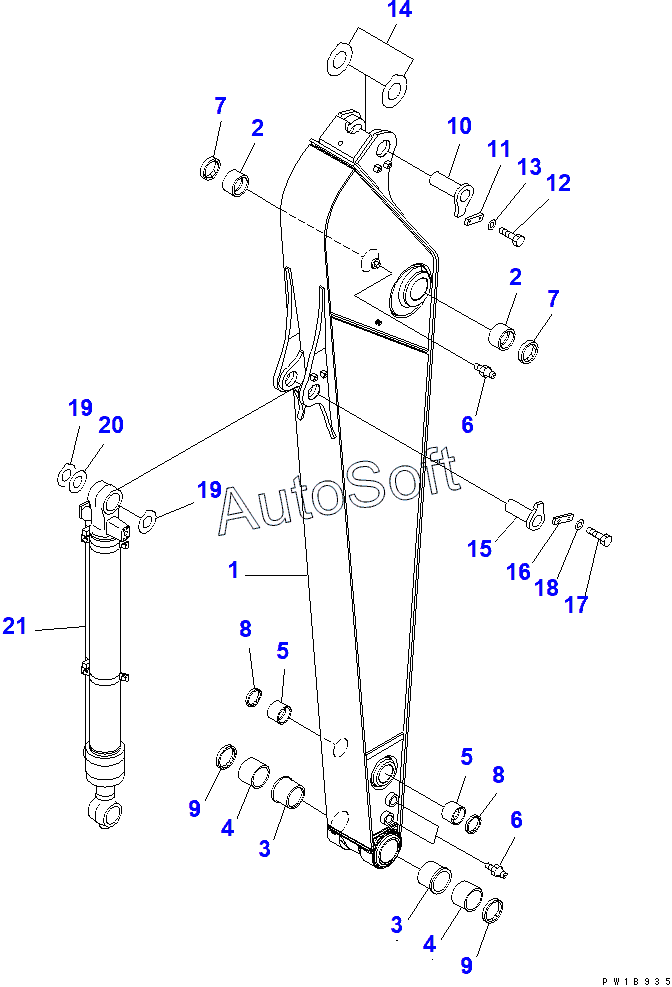 14
7
2
10
11
13
12
2
7
6
19
20
19
AutoSoft
15
16
18
17
1
21
8
5
9
4
3
5
8
6
3
4
9
PW1B935