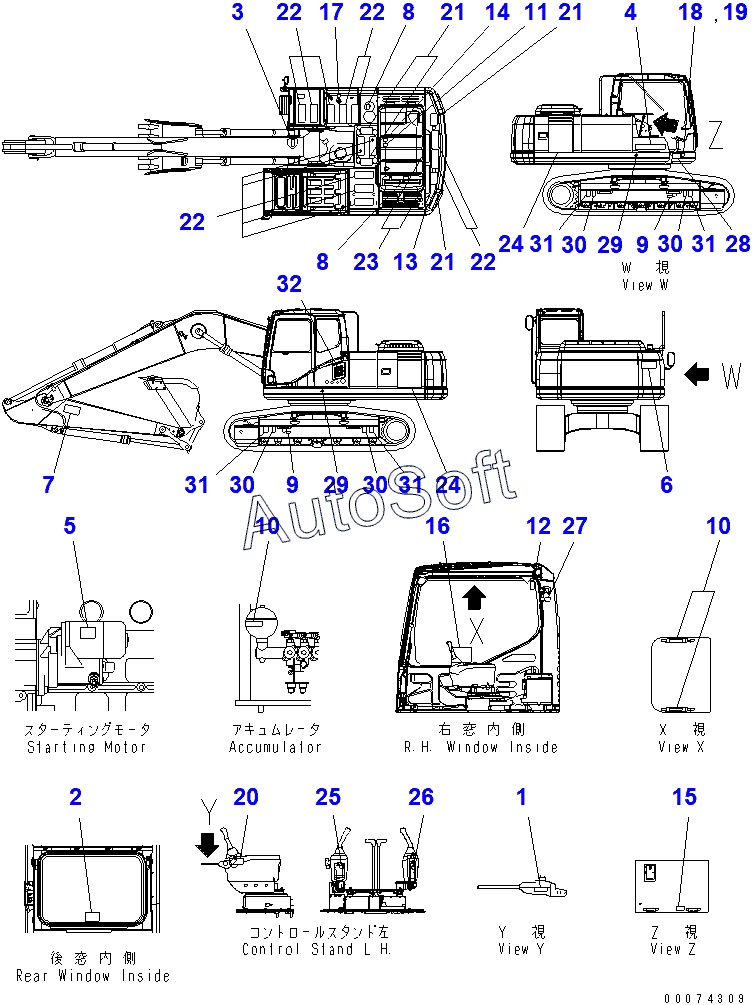 3 22 17 22 8 21 14 11 21
4 18 ,19
Z
22
8 23 13 21 22
24 31 30 29 9 30 31 28
W 視
View W
32
W
7
31 30 9 29 30 31 24
6
AutoSoft
5
10
16
12 27
10
X
スターティングモータ
Starting Motor
アキュムレータ
Accumulator
右窓内側
R.H. Window Inside
X 視
View X
2
Y
20
25
26
1
15
後窓内側
Rear Window Inside
コントロールスタンド左
Control Stand L.H.
Y 視
View Y
Z 視
View Z
00074309