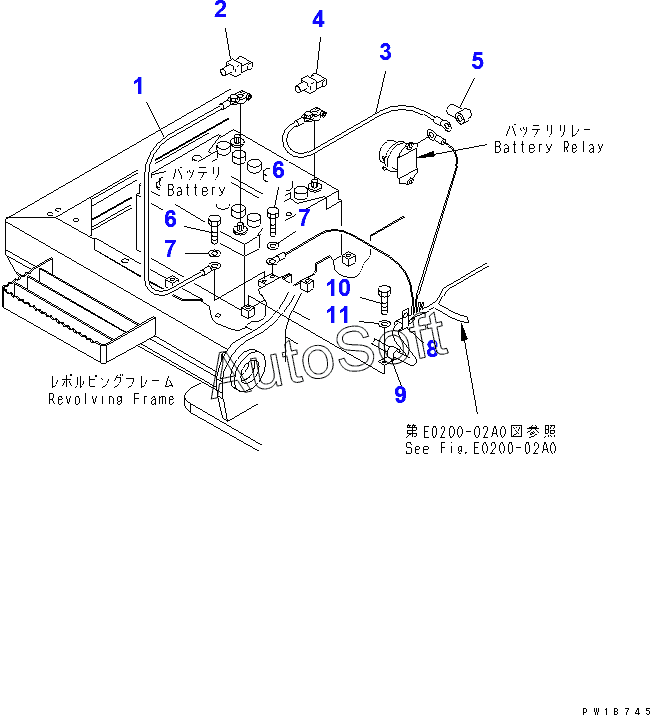 2
4
3
5
1
バッテリリレー
Battery Relay
バッテリ
Battery
6
6
7
7
10
11
8
9
AutoSoft
レボルビングフレーム
Revolving Frame
第E0200-02A0図参照
See Fig.E0200-02A0
PW18745