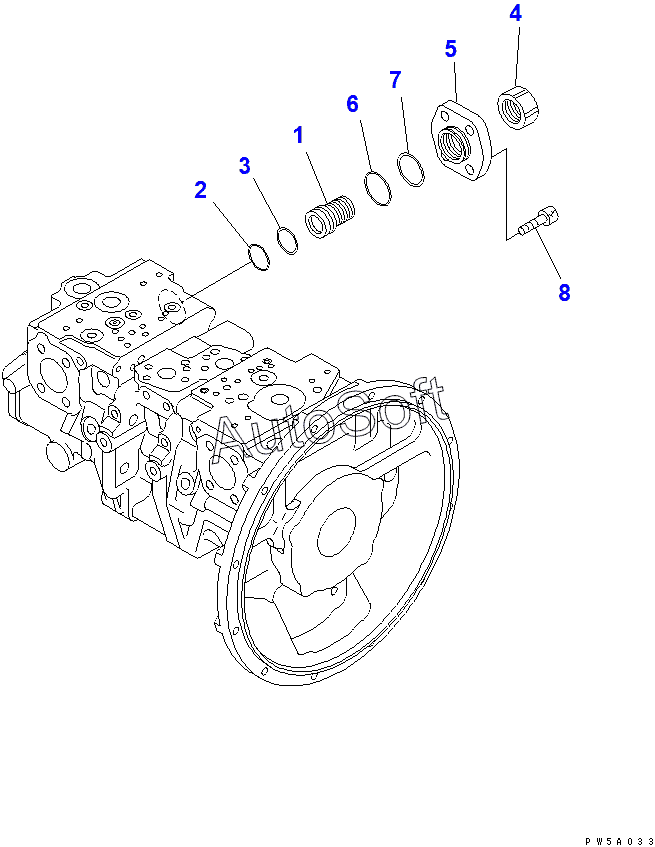 4
5
7
6
1
3
2
8
AutoSoft
PW5A033