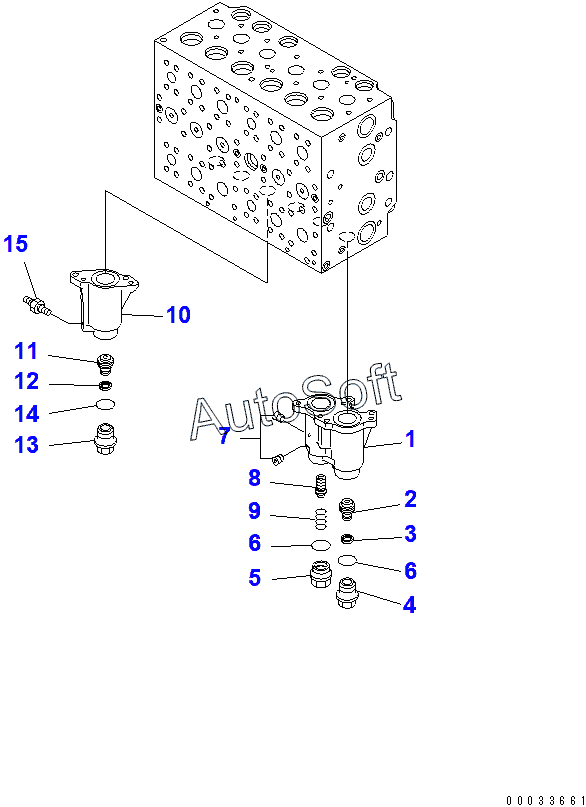 15
10
11
12
14
13
AutoSoft
7
1
8
2
9
3
6
6
5
4
00033661