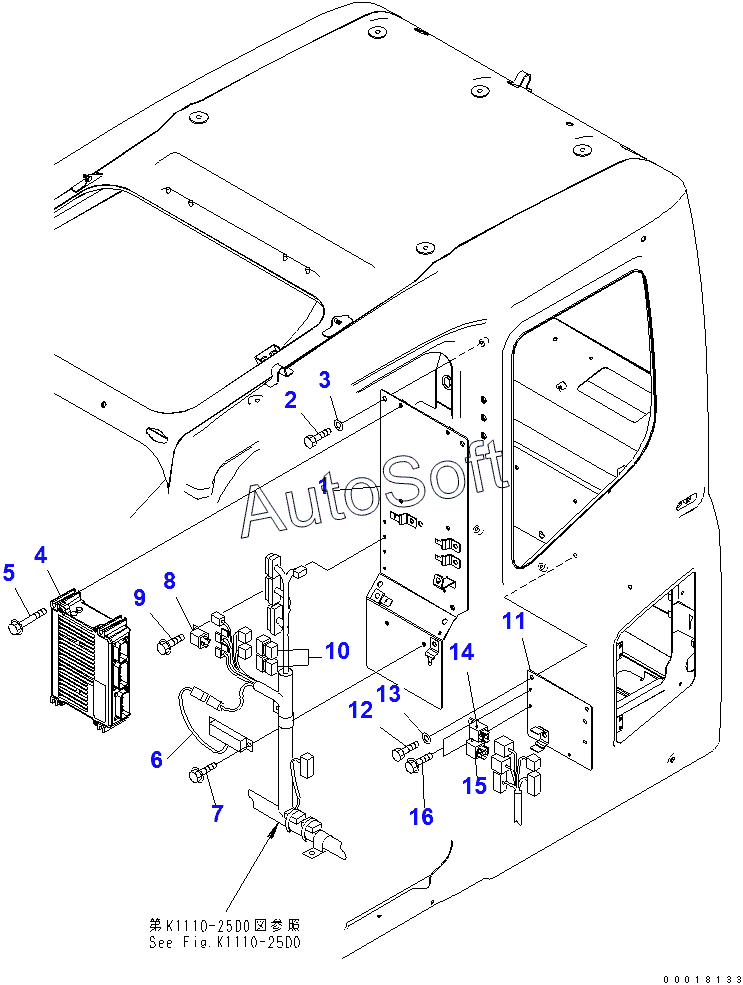 AutoSoft

1
2
3
4
5
6
7
8
9
10
11
12
13
14
15
16

第K1110-25D0図参照
See Fig.K1110-25D0

00018133