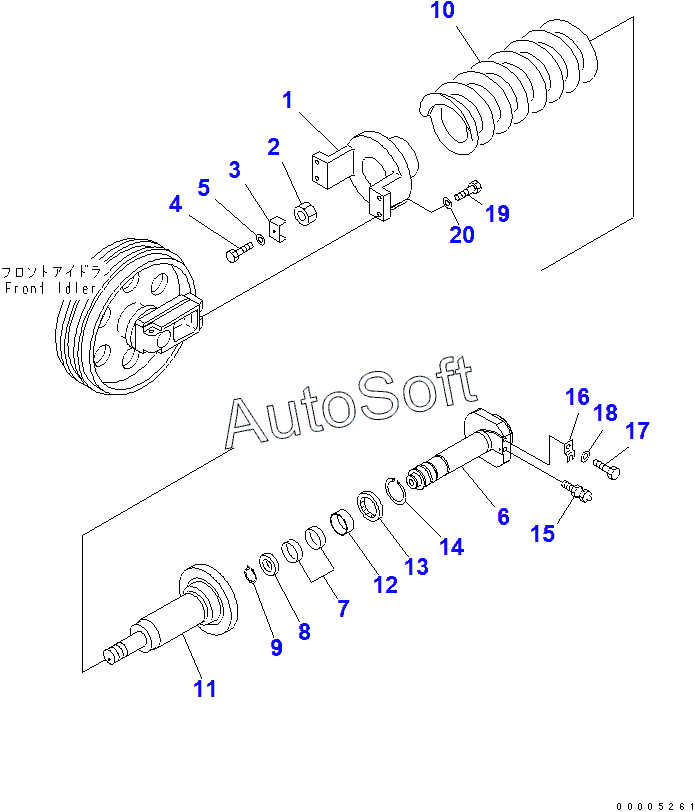 10

1

2

3

5

4

19

20

フロントアイドラ
Front Idler

AutoSoft

16

18

17

6

15

14

13

12

7

8

9

11

00005261