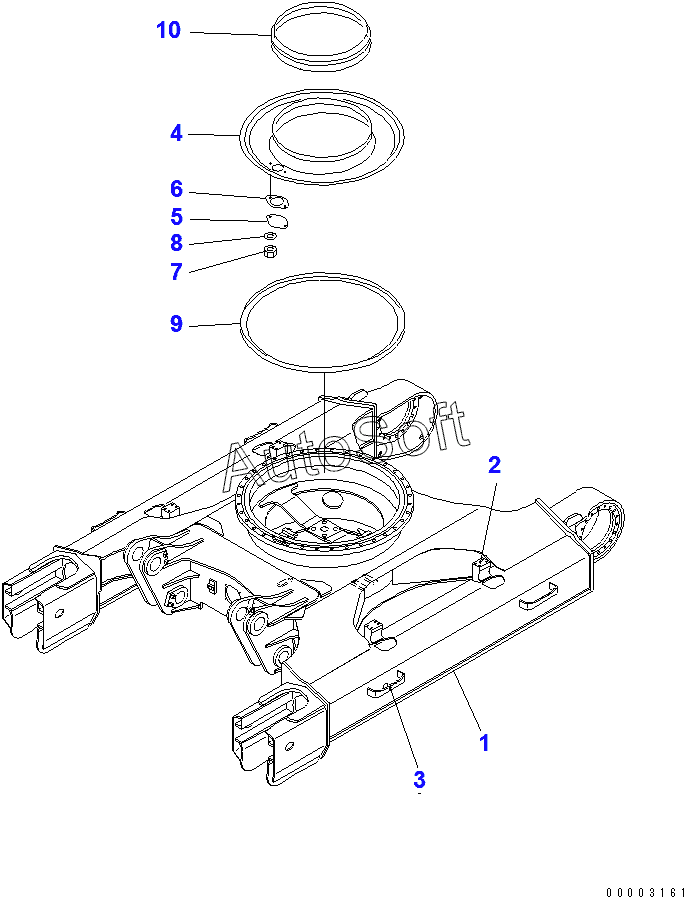 10
4
6
5
8
7
9
AutoSoft
2
1
3
00003161