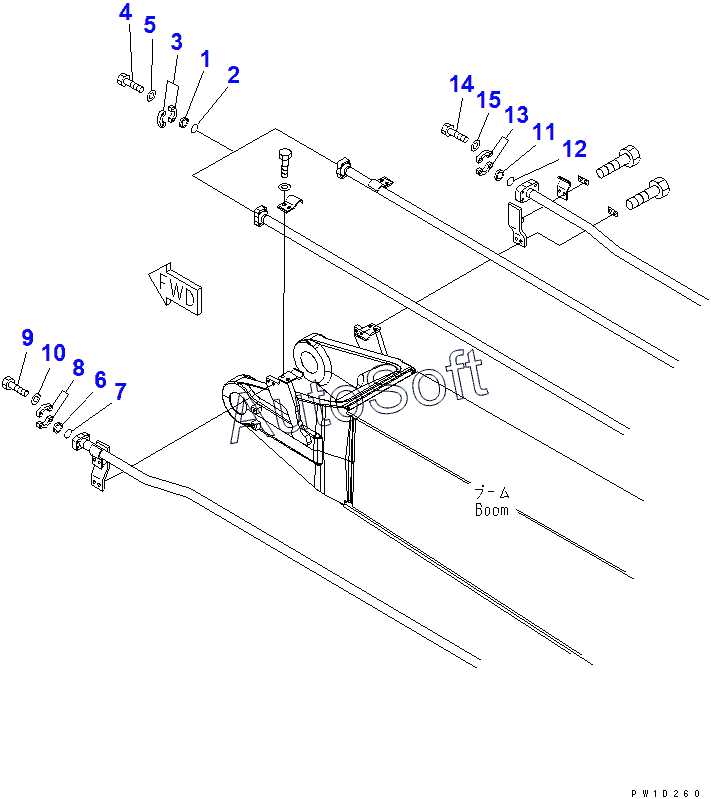 4
5
3
1
2
14
15
13
11
12
FWD
9
10
8
6
7
AutoSoft
ブーム
Boom
PW1D260