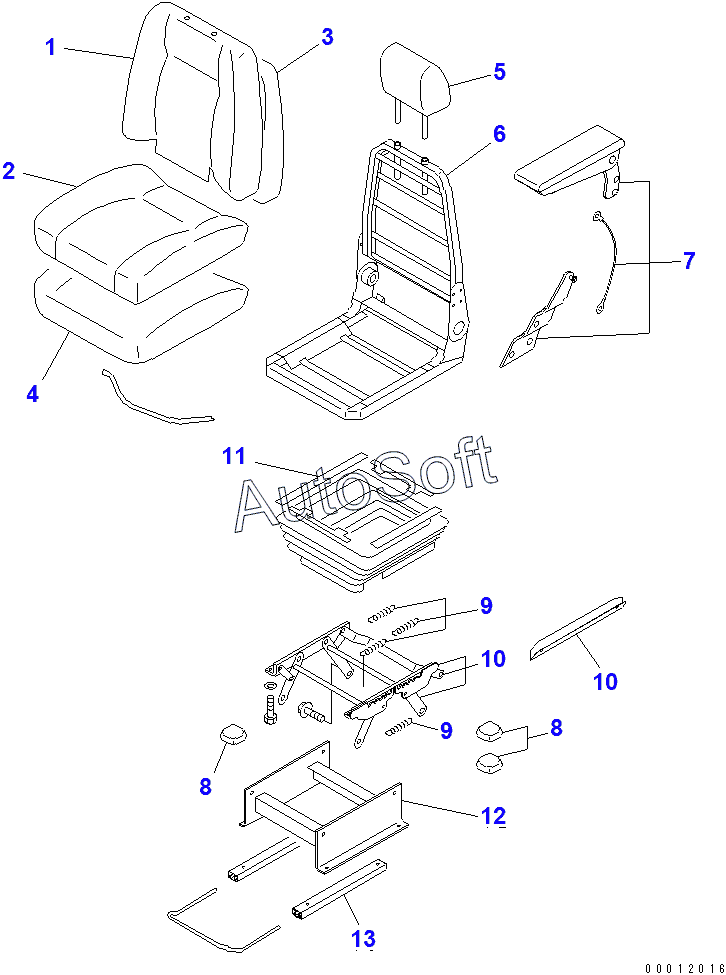 1
3
5
2
6
7
4
11
AutoSoft
9
10
10
9
8
8
12
13
00012016