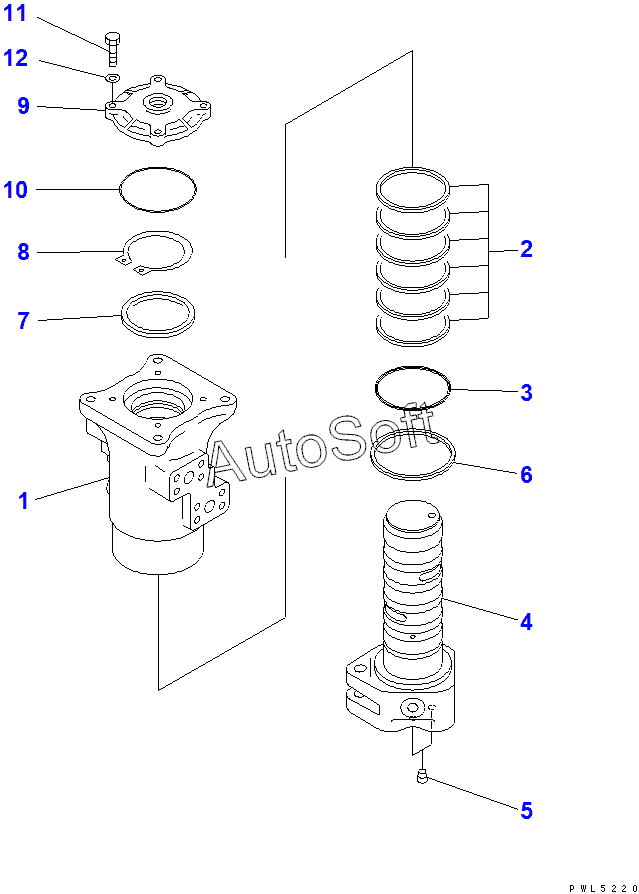 11
12
9
10
8
7
1
2
3
6
4
5
AutoSoft
PWL5220