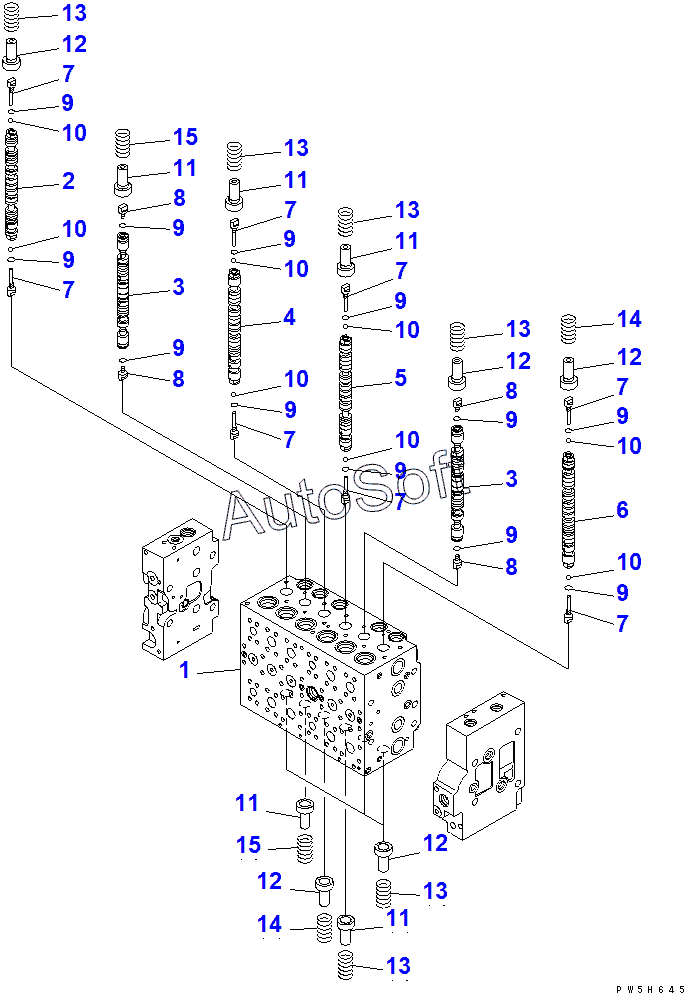 13
12
7
9
10
2
10
9
7
15
11
8
9
3
9
8
13
11
7
9
10
4
10
9
7
13
11
7
9
10
5
10
9
7
13
12
8
9
3
9
8
14
12
7
9
10
6
10
9
7
AutoSoft
1
11
15
12
14
12
13
11
13
PW5H645