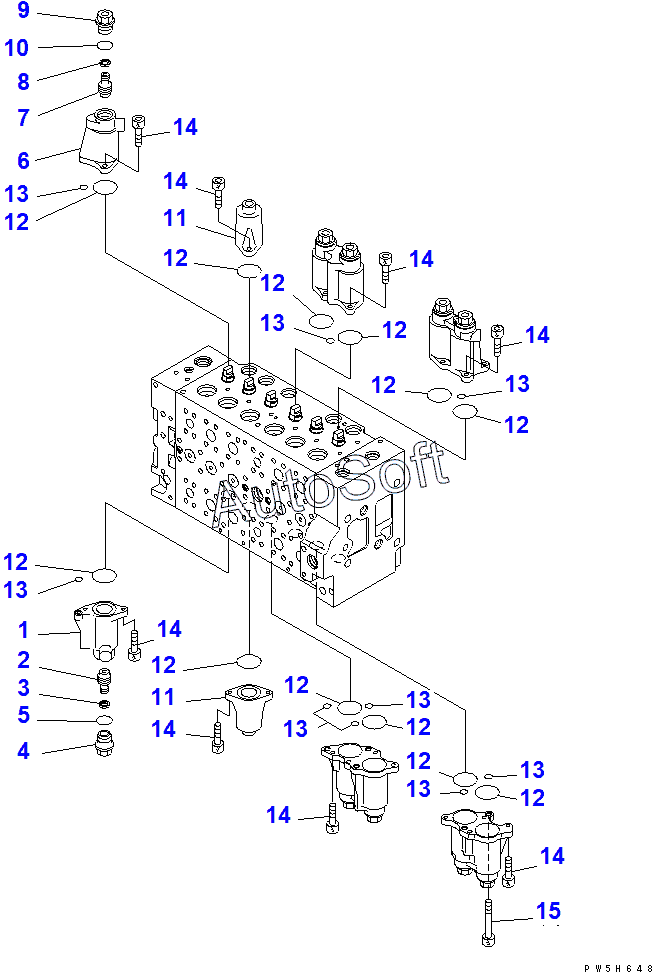 9
10
8
7
6
14
13
12
14
11
12
12
14
13
12
14
12
13
12
AutoSoft
12
13
1
14
2
3
5
4
12
11
14
12
13
13
12
12
13
13
12
14
14
15
PW5H648